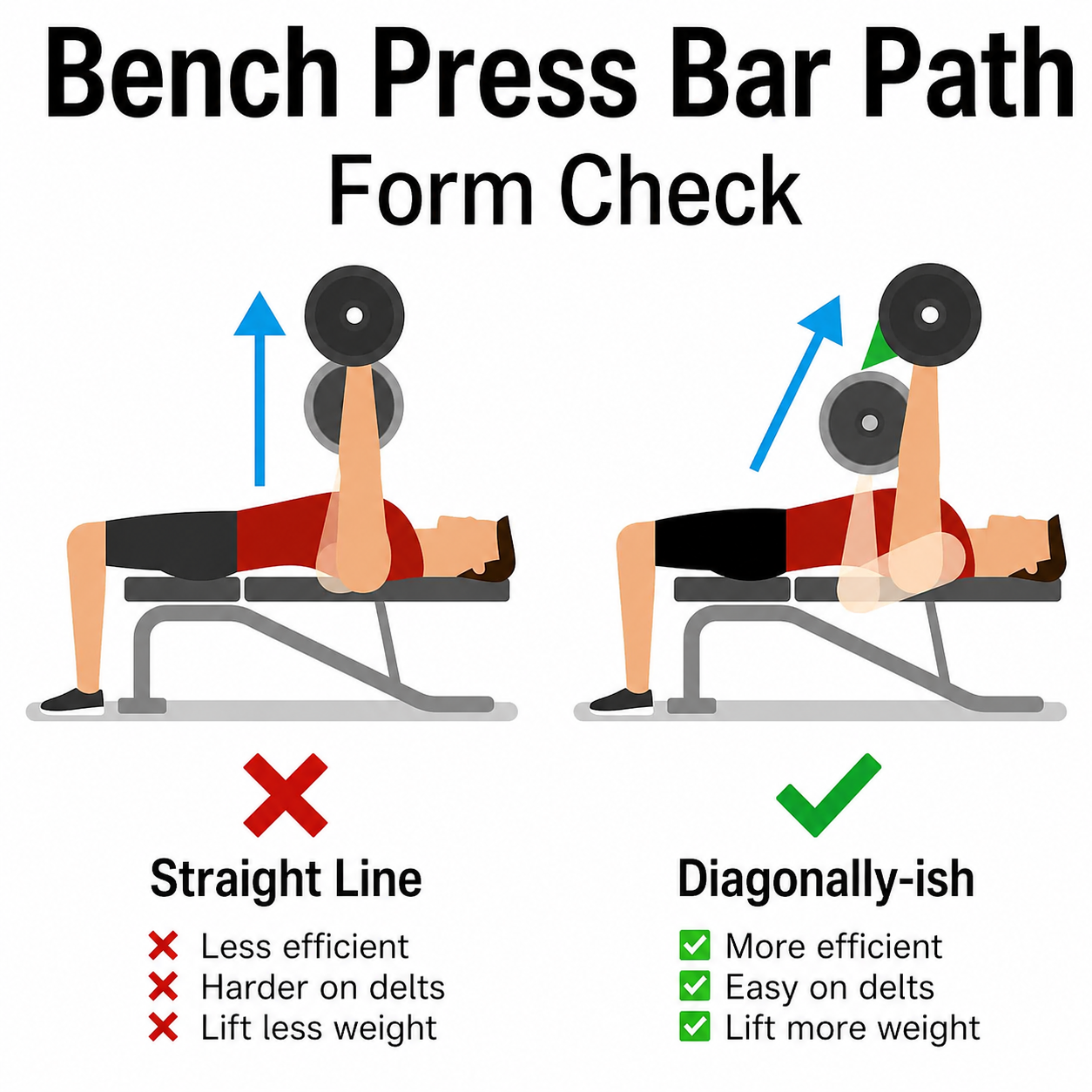 Bench Press Bar Path
Form Check

Straight Line
Less efficient
Harder on delts
Lift less weight

Diagonally-ish
More efficient
Easy on delts
Lift more weight