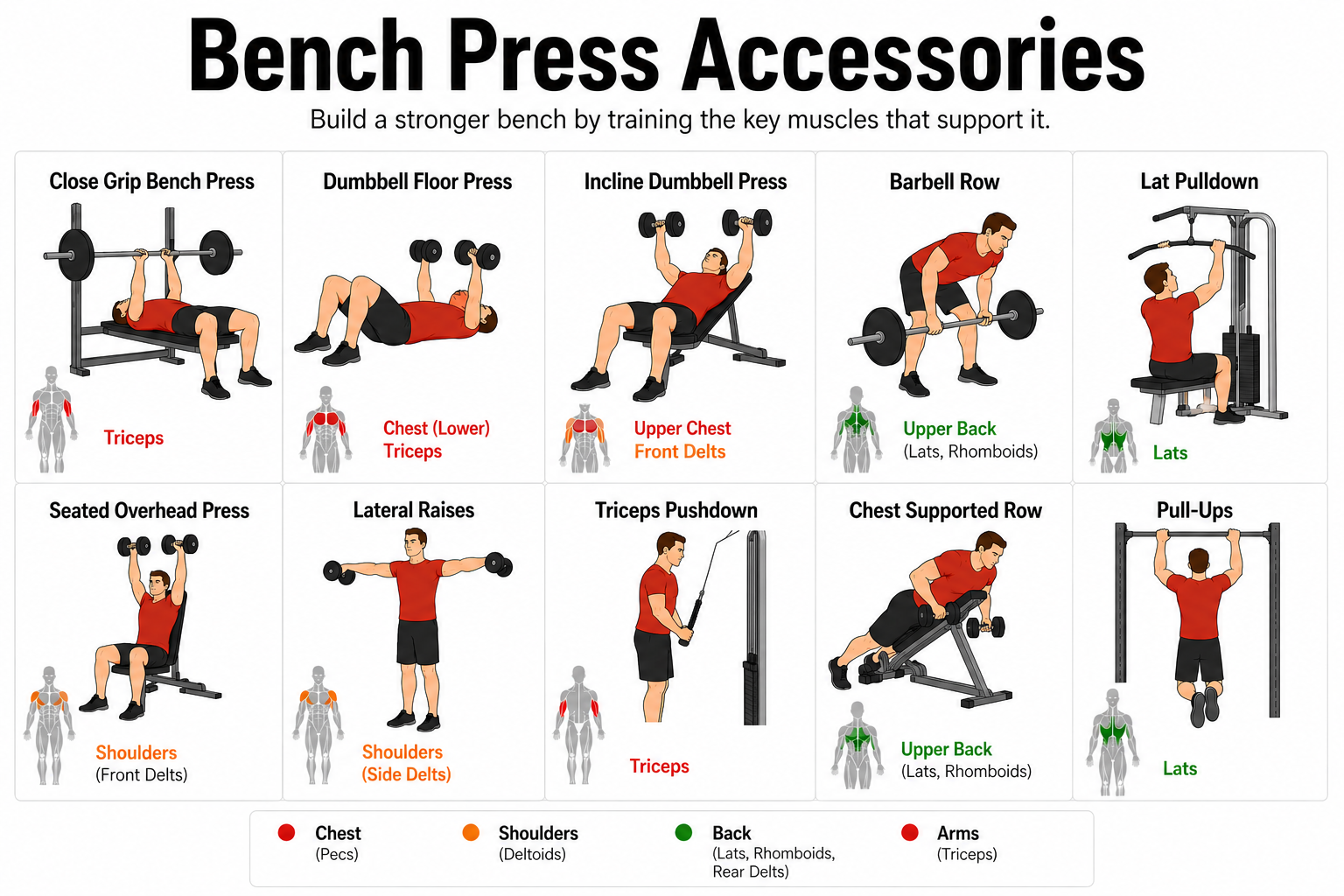 Bench Press Accessories

Build a stronger bench by training the key muscles that support it.

Close Grip Bench Press
Triceps

Dumbbell Floor Press
Chest (Lower)
Triceps

Incline Dumbbell Press
Upper Chest
Front Delts

Barbell Row
Upper Back
(Lats, Rhomboids)

Lat Pulldown
Lats

Seated Overhead Press
Shoulders
(Front Delts)

Lateral Raises
Shoulders
(Side Delts)

Triceps Pushdown
Triceps

Chest Supported Row
Upper Back
(Lats, Rhomboids)

Pull-Ups
Lats

Chest
(Pecs)

Shoulders
(Deltoids)

Back
(Lats, Rhomboids, Rear Delts)

Arms
(Triceps)