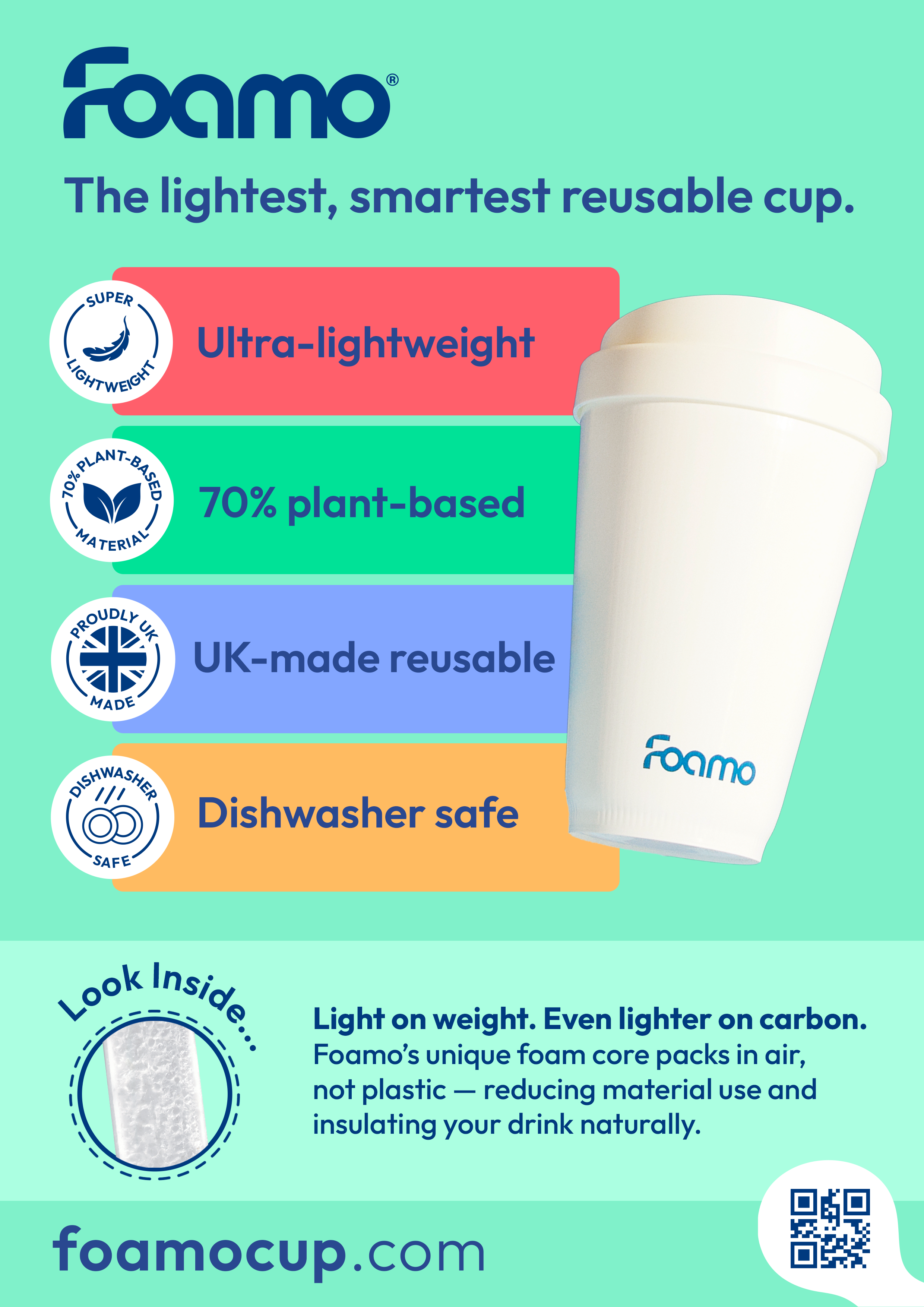 Foamo®

The lightest, smartest reusable cup.

SUPER LIGHTWEIGHT

Ultra-lightweight

70% PLANT-BASED MATERIAL

70% plant-based

PROUDLY UK MADE

UK-made reusable

DISHWASHER SAFE

Dishwasher safe

Foamo

Look Inside...

Light on weight. Even lighter on carbon.
Foamo's unique foam core packs in air, not plastic — reducing material use and insulating your drink naturally.

foamocup.com