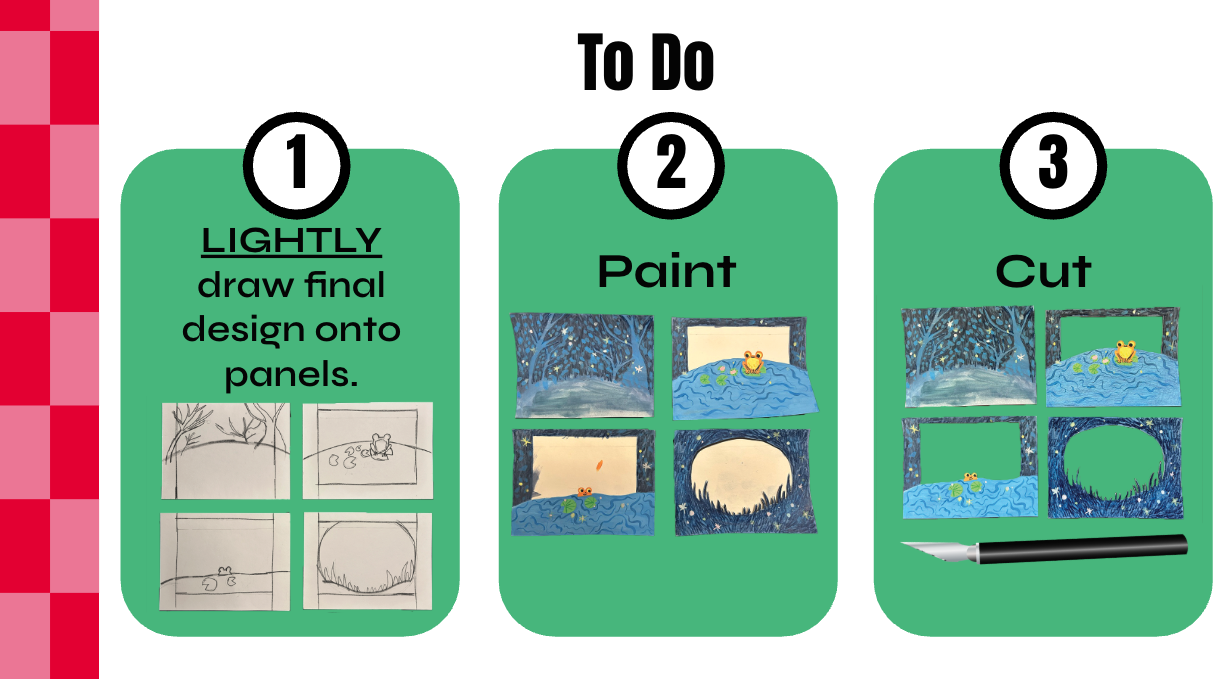 To Do

1

LIGHTLY draw final design onto panels.

2

Paint

3

Cut