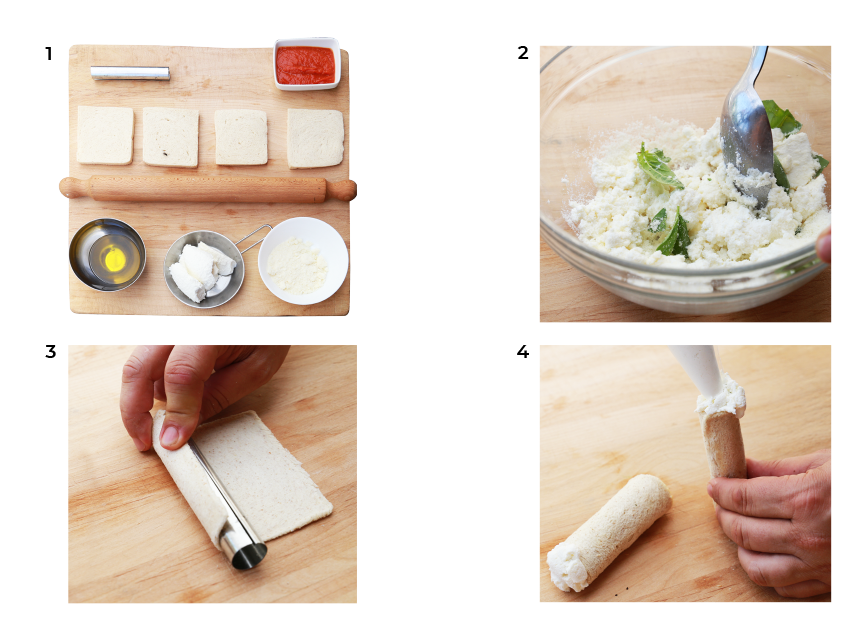 1

2

3

4