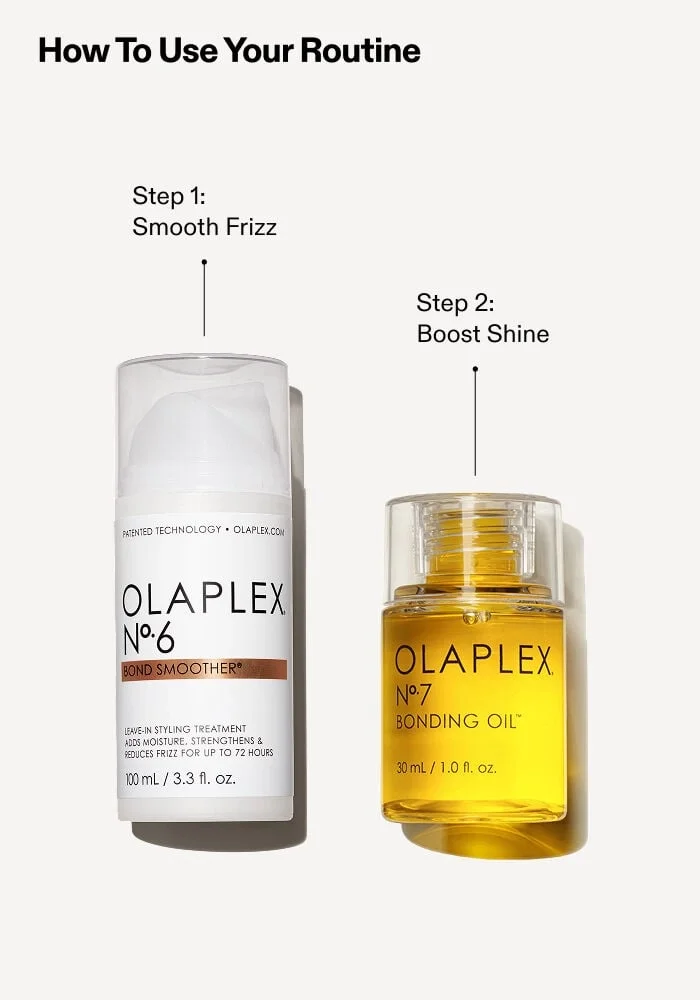 How To Use Your Routine

Step 1:
Smooth Frizz

Step 2:
Boost Shine

PATENTED TECHNOLOGY • OLAPLEX.COM

OLAPLEX.
Nº6
BOND SMOOTHER®

LEAVE-IN STYLING TREATMENT
ADDS MOISTURE, STRENGTHENS &
REDUCES FRIZZ FOR UP TO 72 HOURS

100 mL / 3.3 fl. oz.

OLAPLEX.
Nº7
BONDING OIL™

30 mL / 1.0 fl. oz.