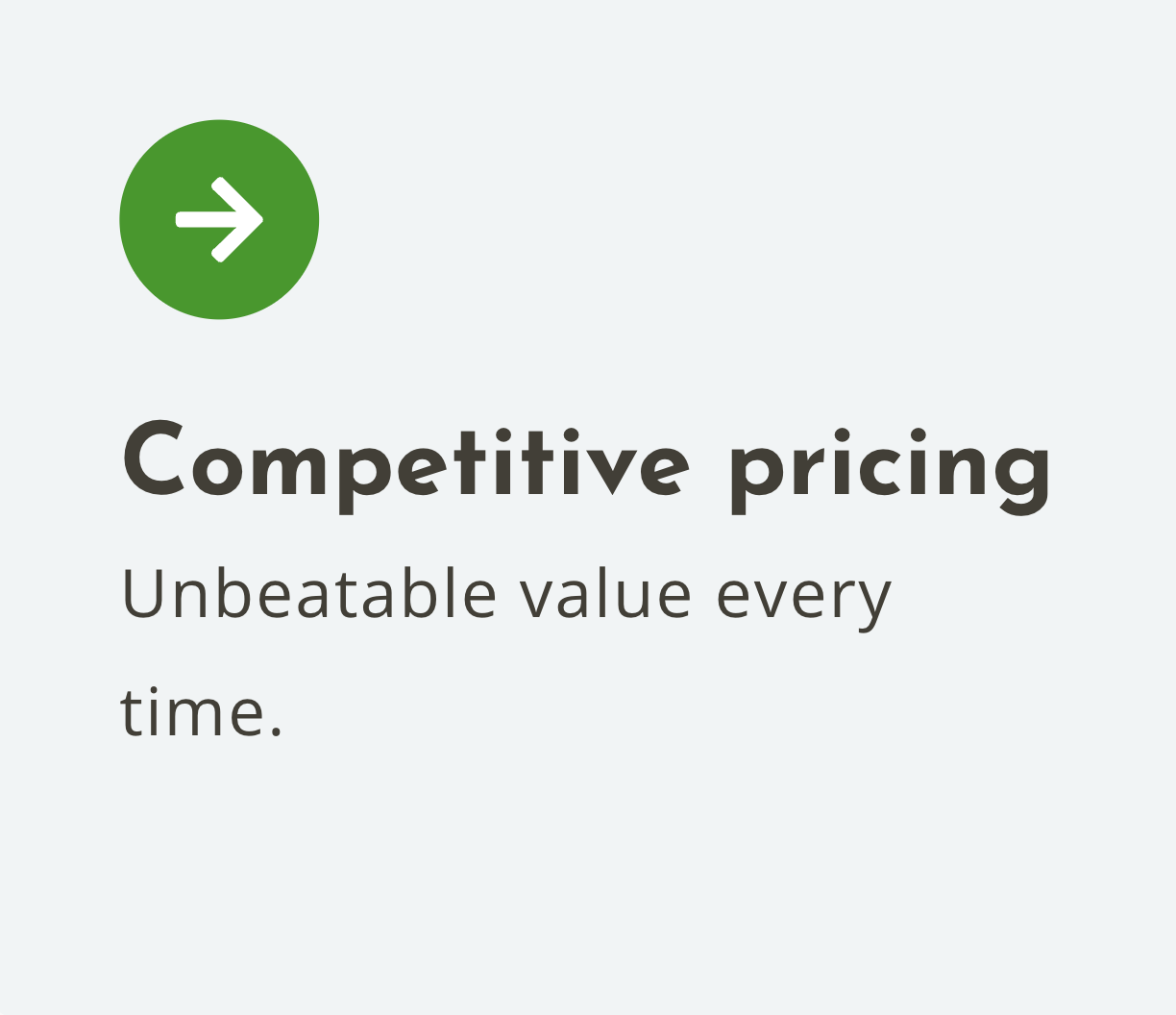 Competitive pricing

Unbeatable value every time.