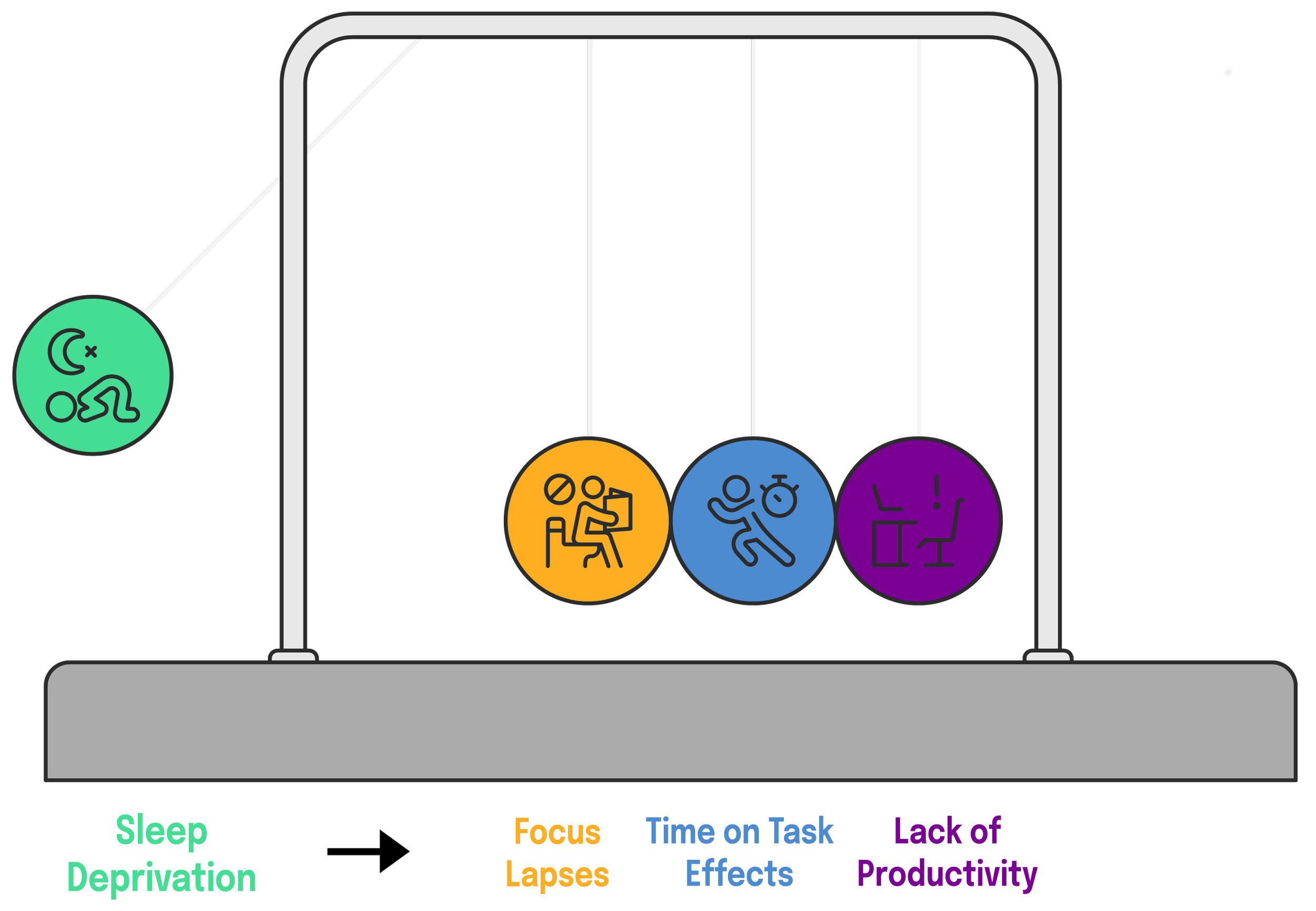 Sleep Deprivation

Focus Lapses

Time on Task Effects

Lack of Productivity