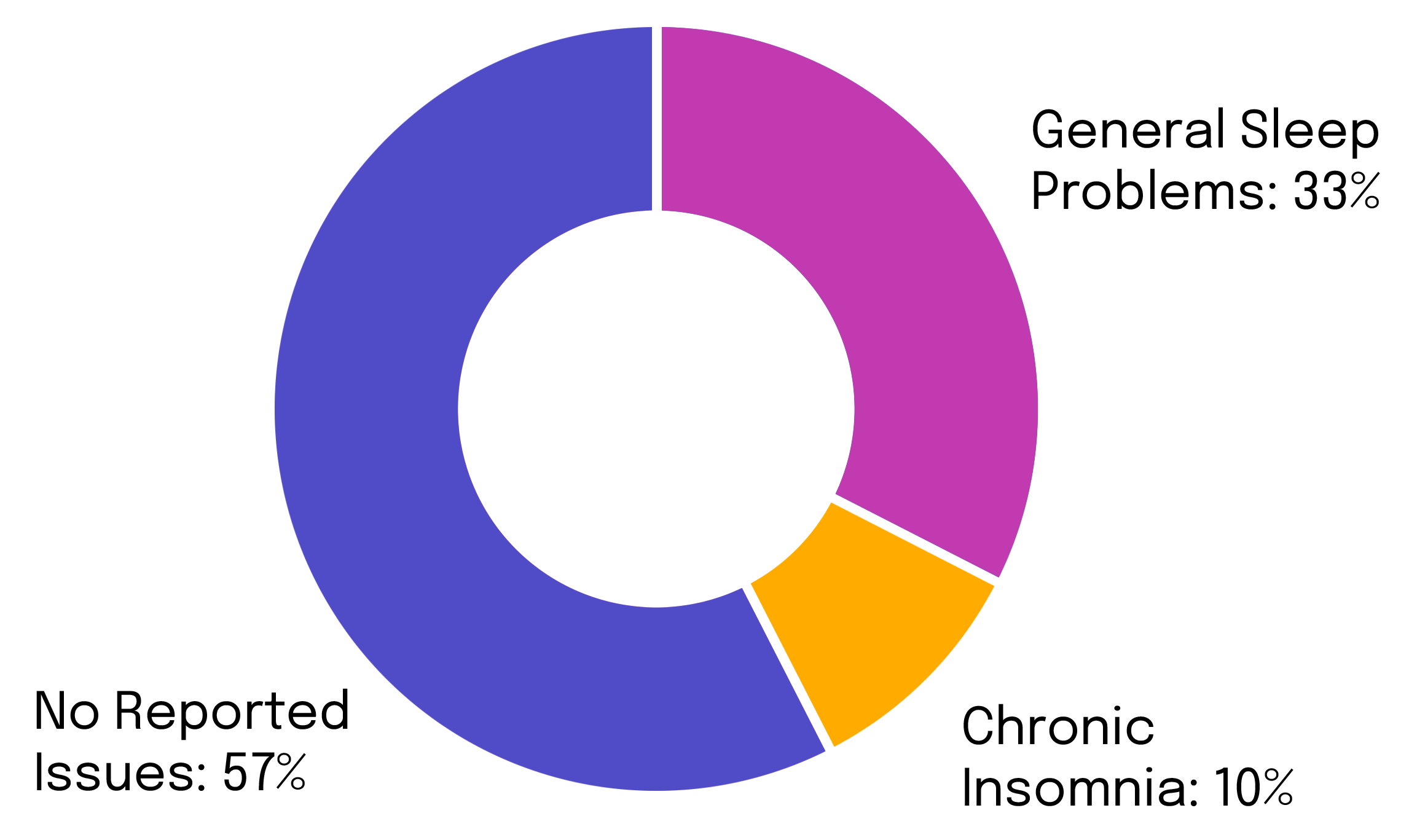 General Sleep Problems: 33%

Chronic Insomnia: 10%

No Reported Issues: 57%