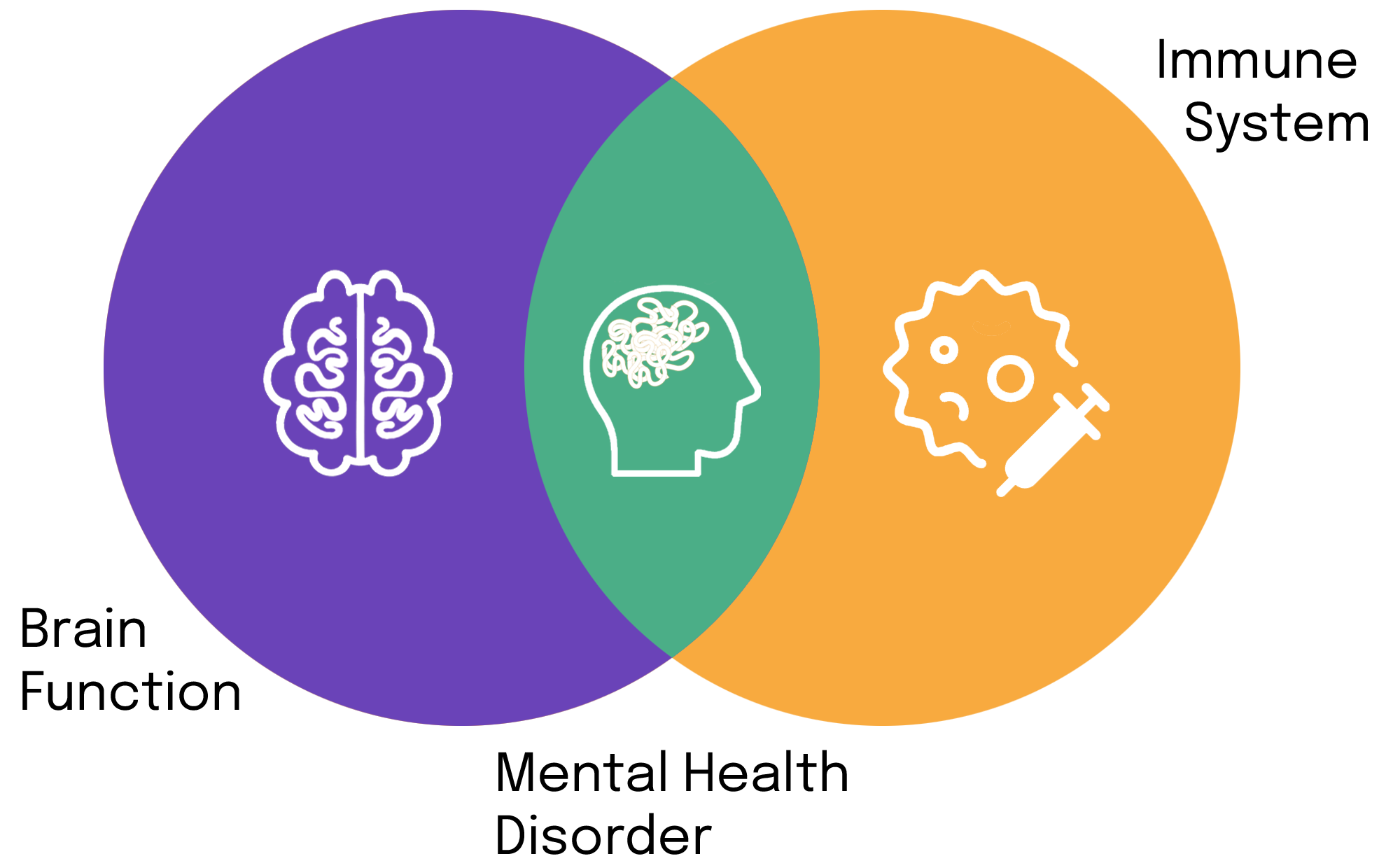 Immune System

Brain Function

Mental Health Disorder