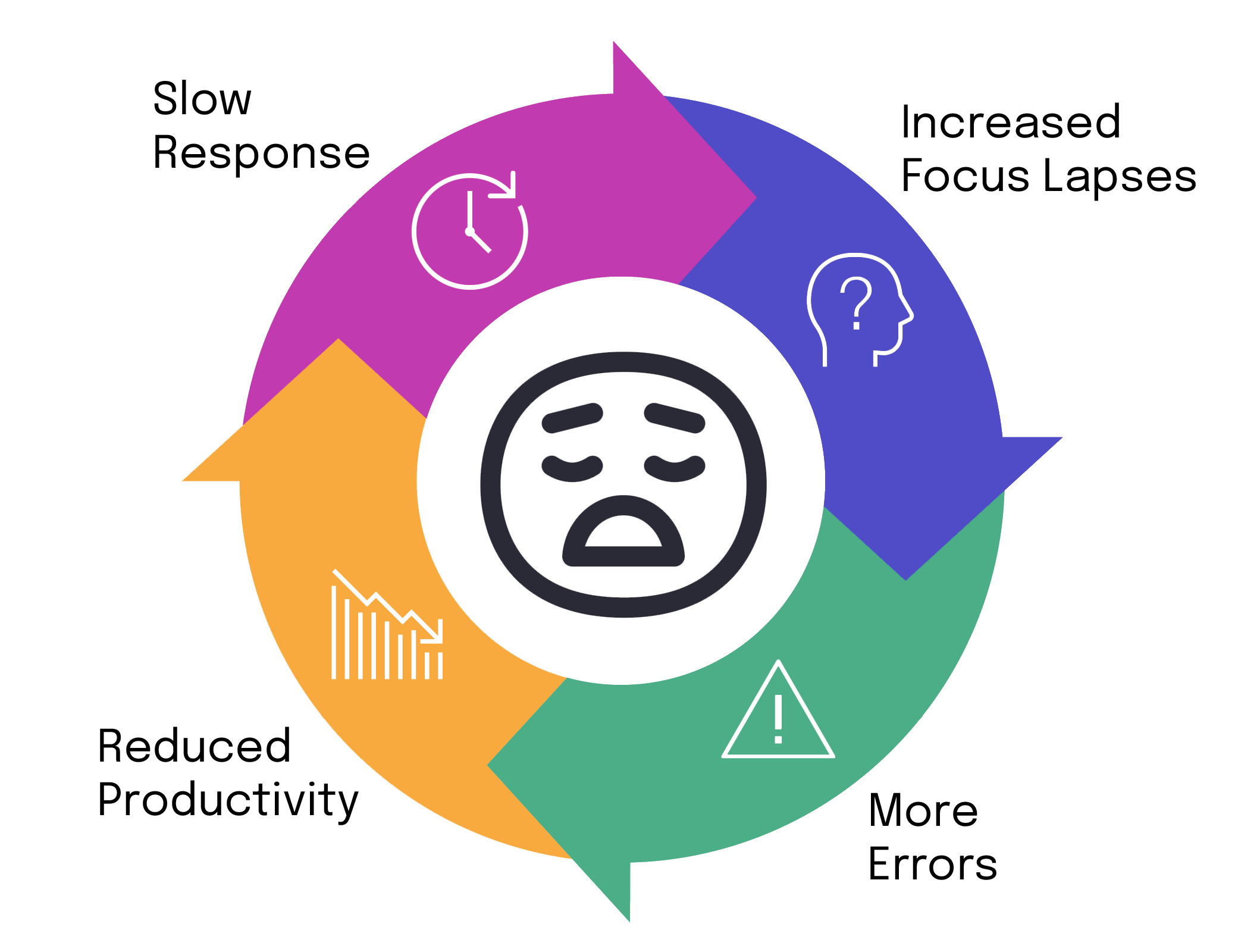 Slow Response

Increased Focus Lapses

More Errors

Reduced Productivity