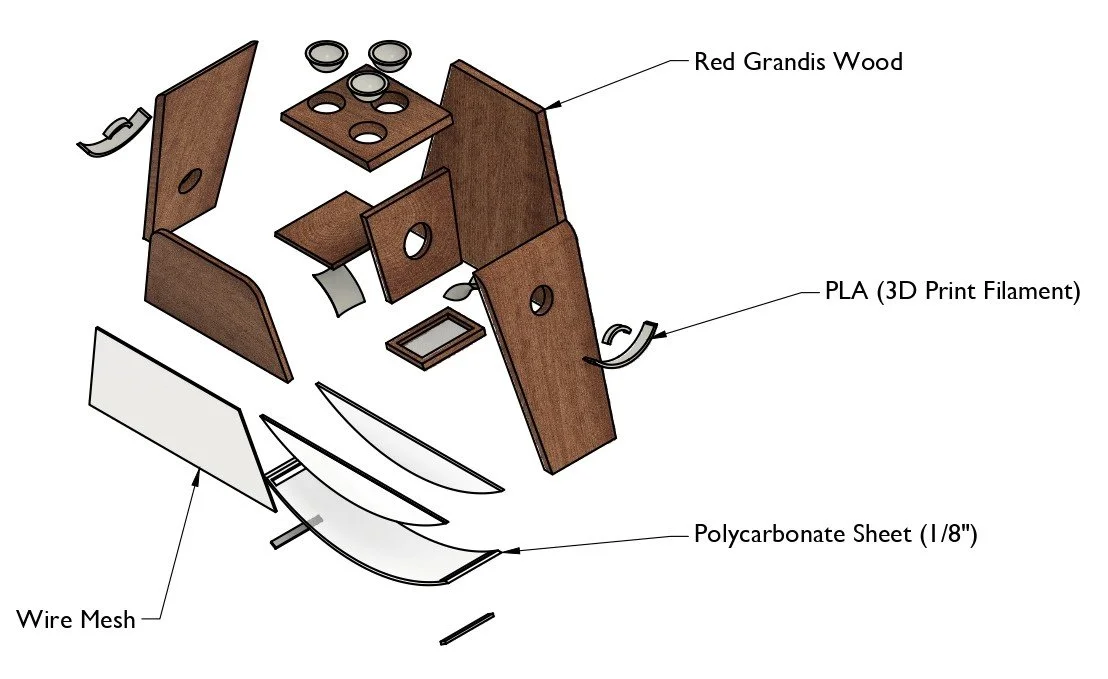 Red Grandis Wood

PLA (3D Print Filament)

Polycarbonate Sheet (1/8")

Wire Mesh