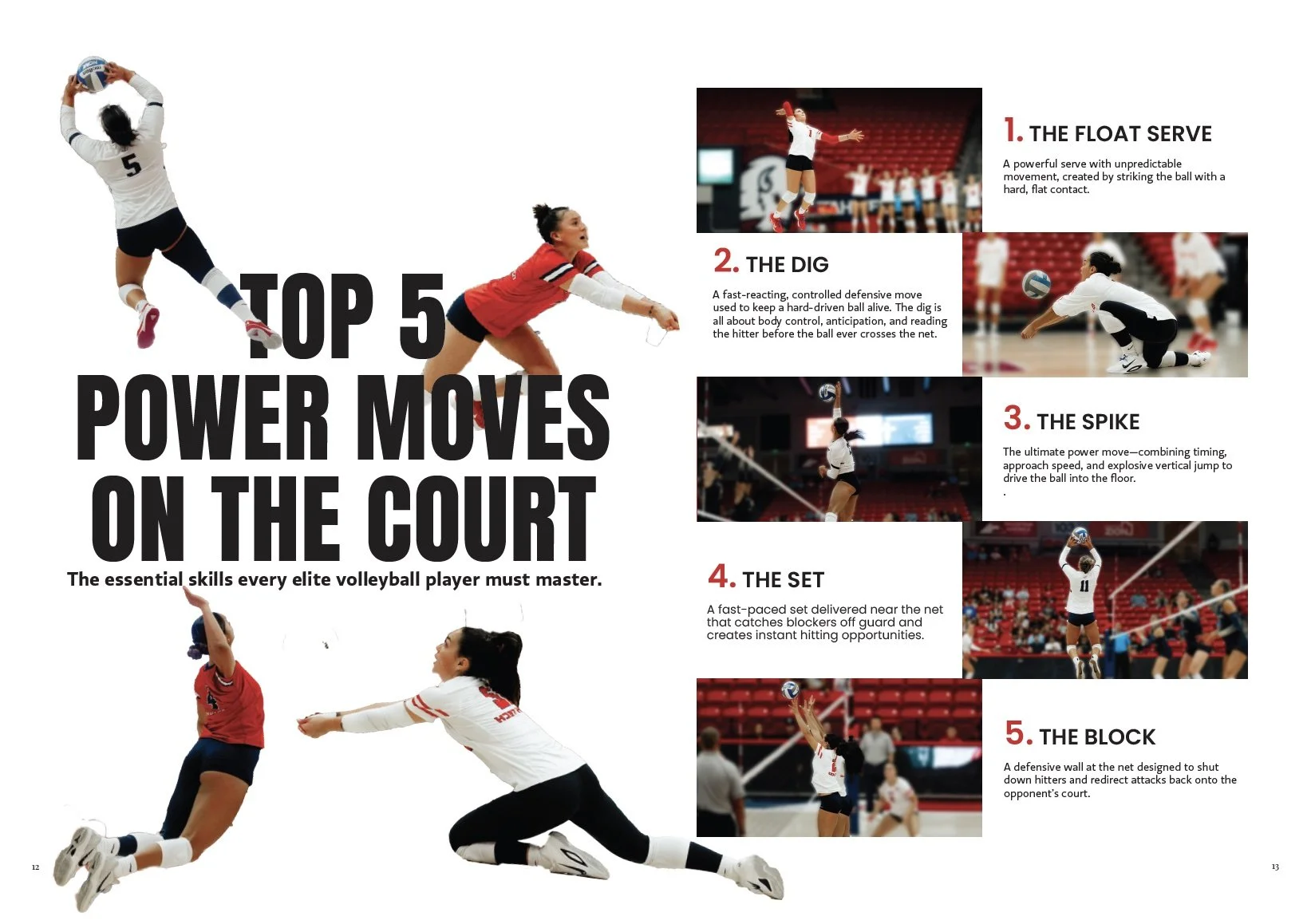 TOP 5 POWER MOVES ON THE COURT

The essential skills every elite volleyball player must master.

1. THE FLOAT SERVE

A powerful serve with unpredictable movement, created by striking the ball with a hard, flat contact.

2. THE DIG

A fast-reacting, controlled defensive move used to keep a hard-driven ball alive. The dig is all about body control, anticipation, and reading the hitter before the ball ever crosses the net.

3. THE SPIKE

The ultimate power move—combining timing, approach speed, and explosive vertical jump to drive the ball into the floor.
.

4. THE SET

A fast-paced set delivered near the net that catches blockers off guard and creates instant hitting opportunities.

5. THE BLOCK

A defensive wall at the net designed to shut down hitters and redirect attacks back onto the opponent's court.

12

13