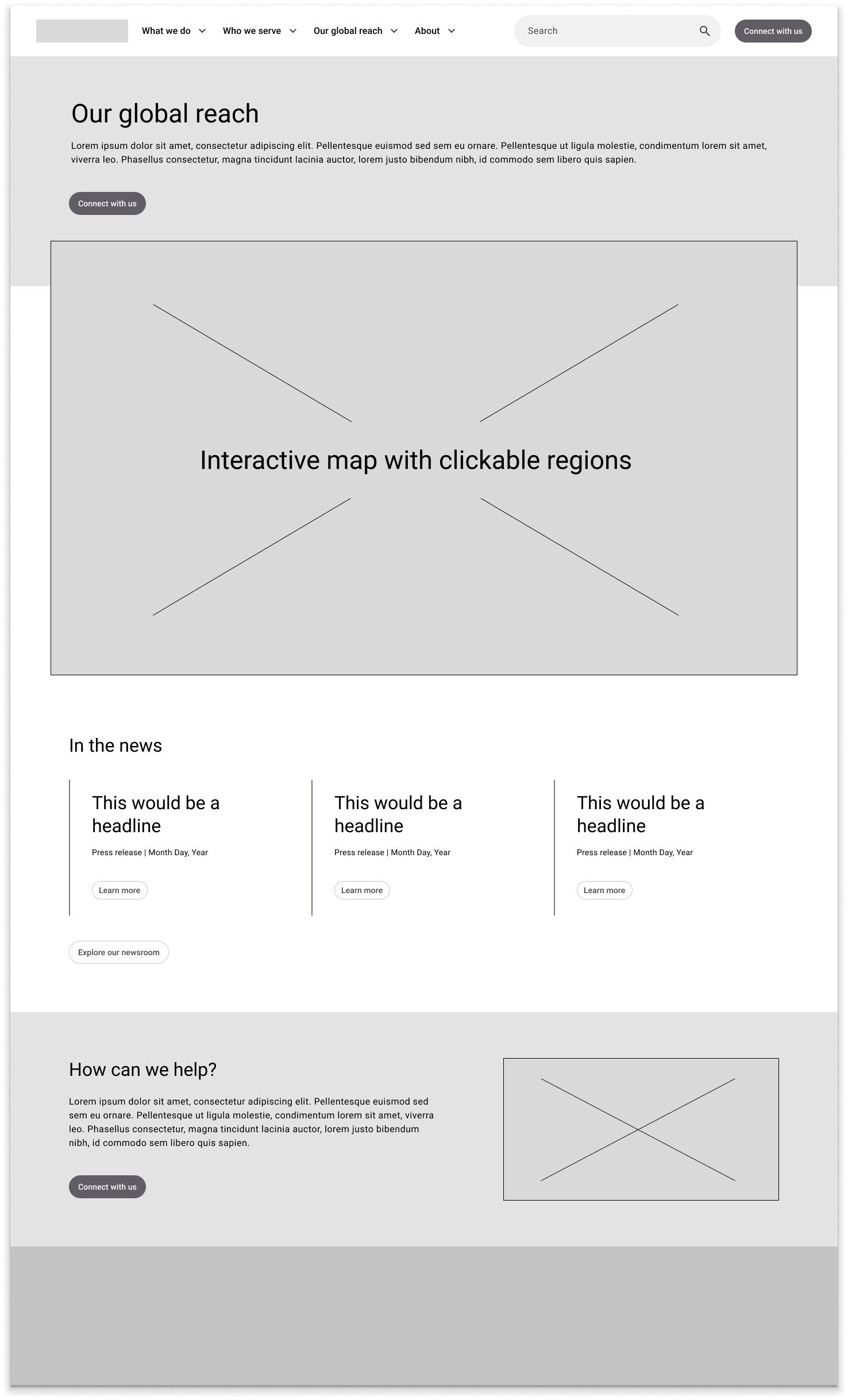 What we do Who we serve Our global reach About

Search

Connect with us

Our global reach

Lorem ipsum dolor sit amet, consectetur adipiscing elit. Pellentesque euismod sed sem eu ornare. Pellentesque ut ligula molestie, condimentum lorem sit amet, viverra leo. Phasellus consectetur, magna tincidunt lacinia auctor, lorem justo bibendum nibh, id commodo sem libero quis sapien.

Connect with us

Interactive map with clickable regions

In the news

This would be a headline

Press release | Month Day, Year

Learn more

This would be a headline

Press release | Month Day, Year

Learn more

This would be a headline

Press release | Month Day, Year

Learn more

Explore our newsroom

How can we help?

Lorem ipsum dolor sit amet, consectetur adipiscing elit. Pellentesque euismod sed sem eu ornare. Pellentesque ut ligula molestie, condimentum lorem sit amet, viverra leo. Phasellus consectetur, magna tincidunt lacinia auctor, lorem justo bibendum nibh, id commodo sem libero quis sapien.

Connect with us