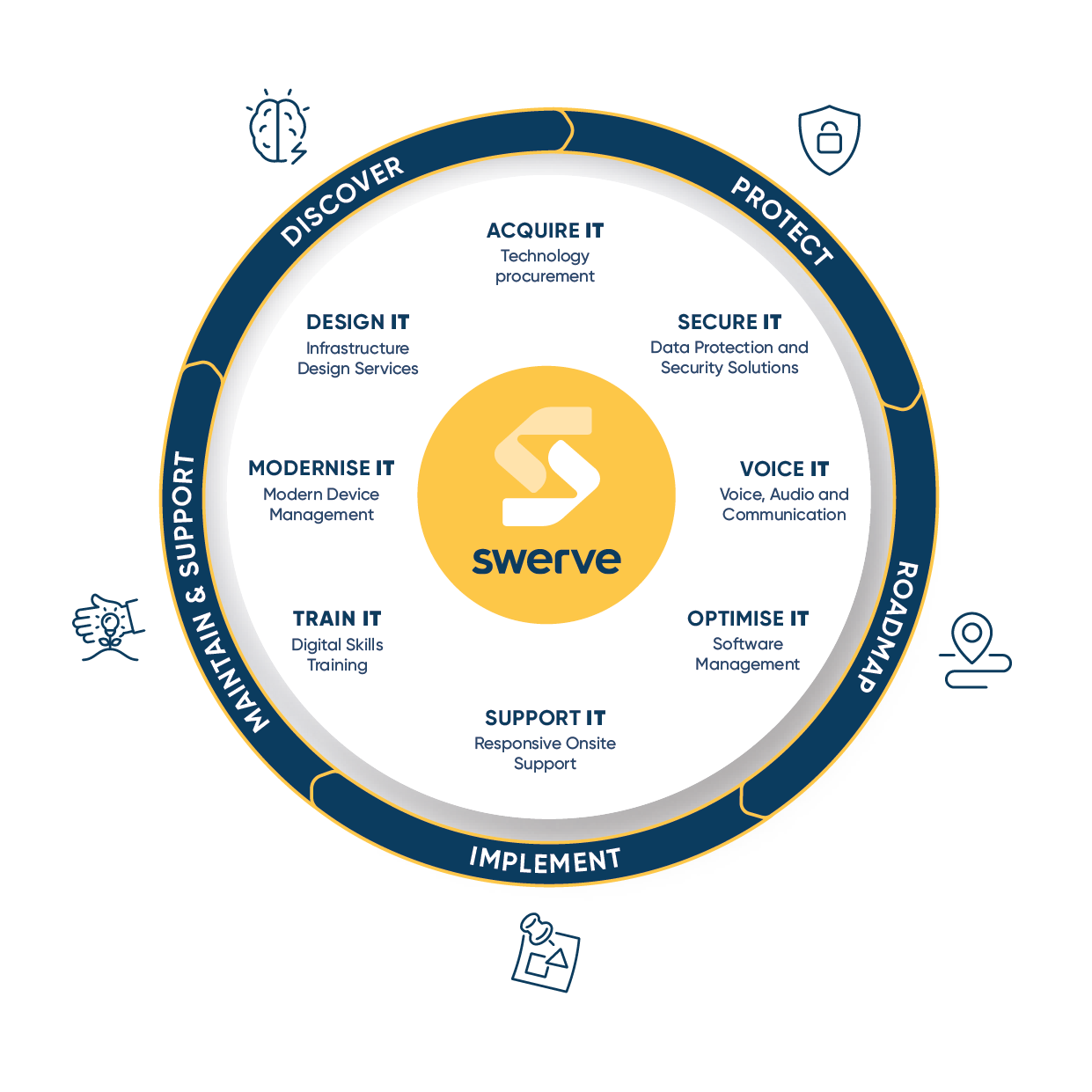 DISCOVER

PROTECT

ROADMAP

IMPLEMENT

MAINTAIN & SUPPORT

ACQUIRE IT
Technology procurement

SECURE IT
Data Protection and Security Solutions

VOICE IT
Voice, Audio and Communication

OPTIMISE IT
Software Management

SUPPORT IT
Responsive Onsite Support

TRAIN IT
Digital Skills Training

MODERNISE IT
Modern Device Management

DESIGN IT
Infrastructure Design Services

swerve