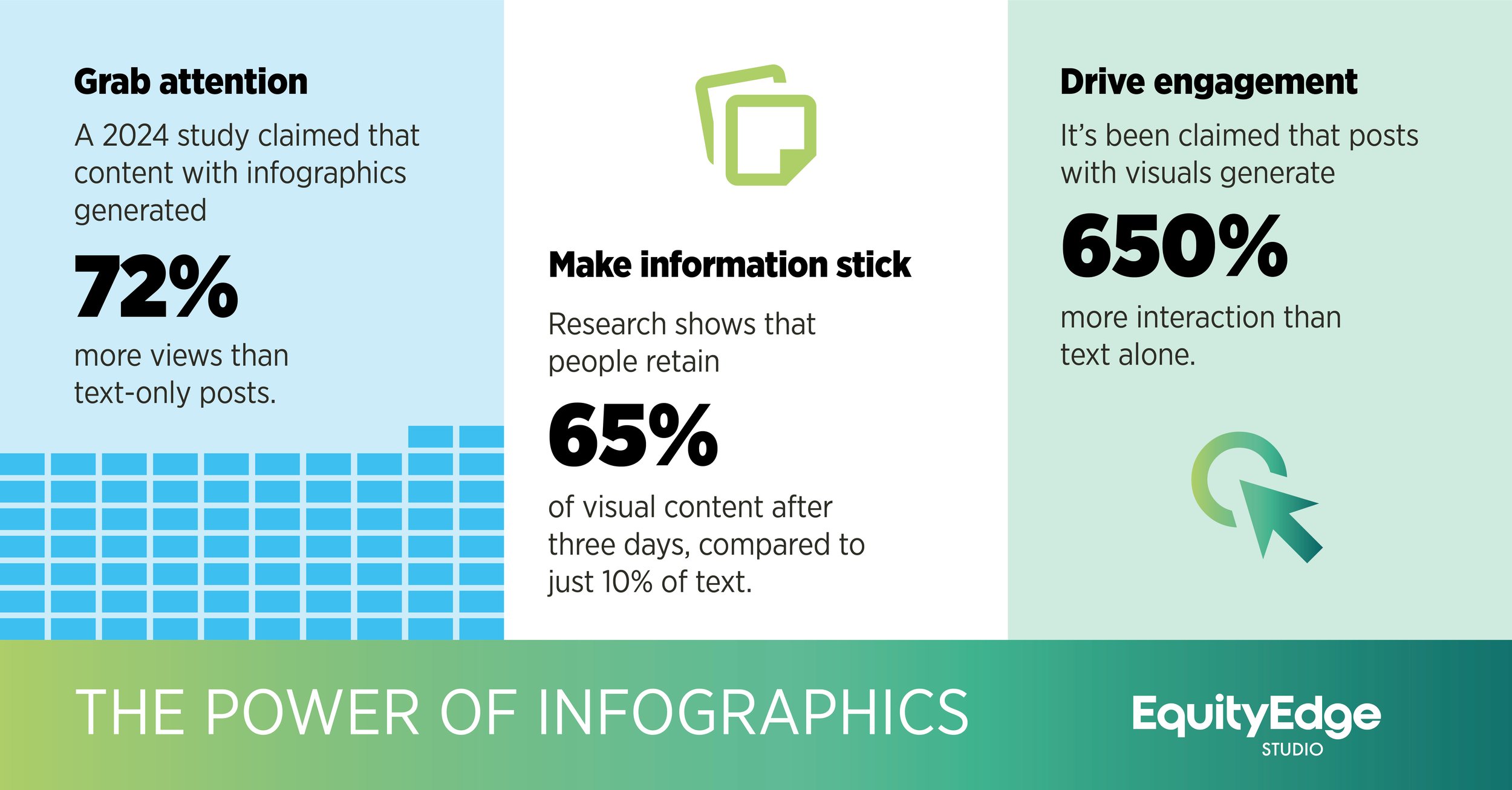 Grab attention

A 2024 study claimed that content with infographics generated

72%

more views than text-only posts.

Make information stick

Research shows that people retain

65%

of visual content after three days, compared to just 10% of text.

Drive engagement

It's been claimed that posts with visuals generate

650%

more interaction than text alone.

THE POWER OF INFOGRAPHICS

EquityEdge
STUDIO