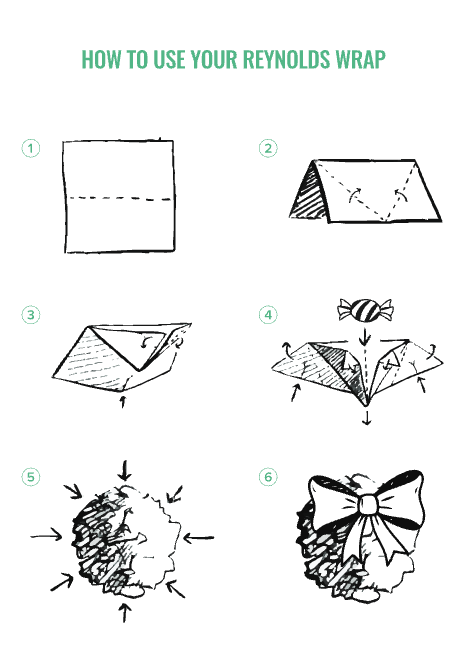 HOW TO USE YOUR REYNOLDS WRAP

1

2

3

4

5

6