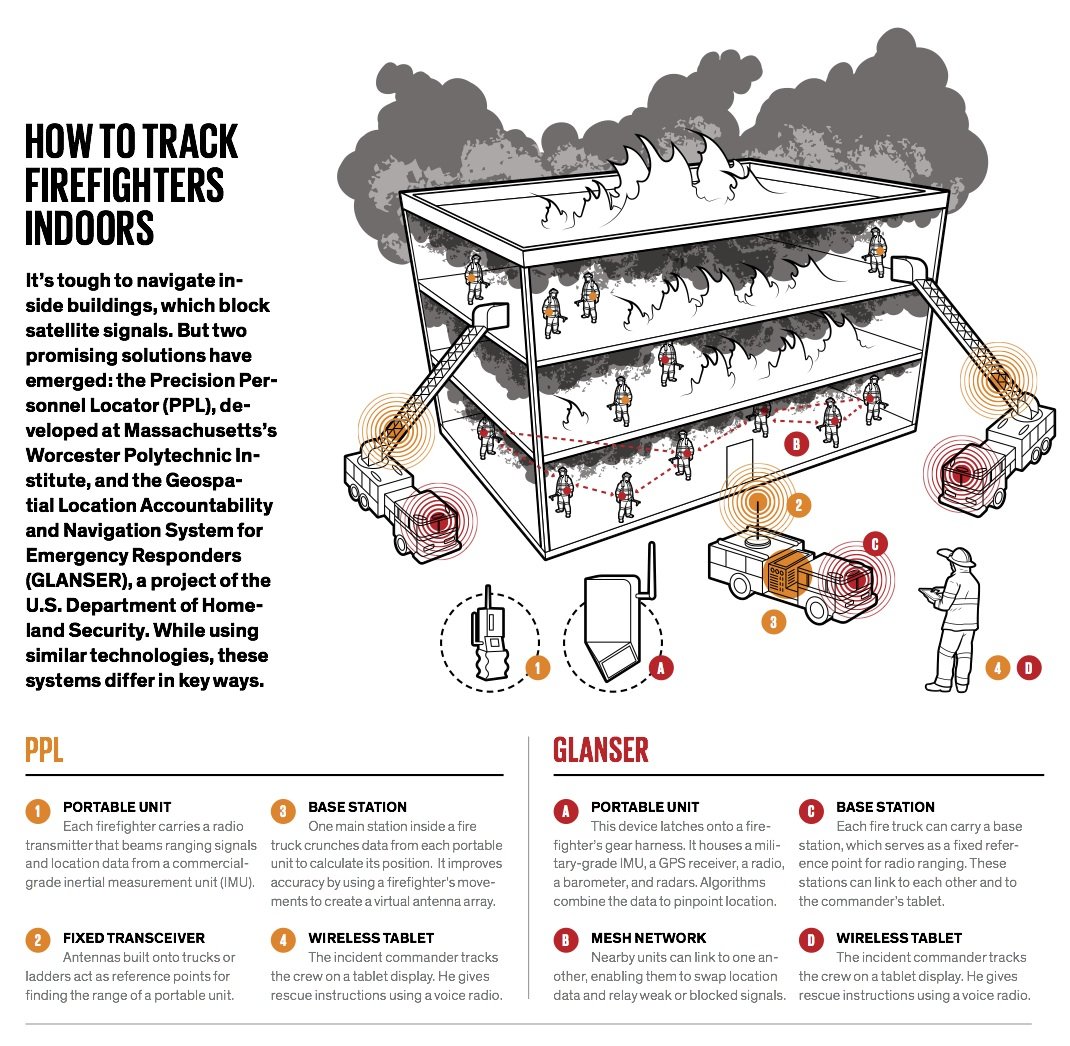 HOW TO TRACK FIREFIGHTERS INDOORS

It's tough to navigate inside buildings, which block satellite signals. But two promising solutions have emerged: the Precision Personnel Locator (PPL), developed at Massachusetts's Worcester Polytechnic Institute, and the Geospatial Location Accountability and Navigation System for Emergency Responders (GLANSER), a project of the U.S. Department of Homeland Security. While using similar technologies, these systems differ in key ways.

B

2

C

3

1

A

4 D

PPL

1 PORTABLE UNIT
Each firefighter carries a radio transmitter that beams ranging signals and location data from a commercial-grade inertial measurement unit (IMU).

2 FIXED TRANSCEIVER
Antennas built onto trucks or ladders act as reference points for finding the range of a portable unit.

3 BASE STATION
One main station inside a fire truck crunches data from each portable unit to calculate its position. It improves accuracy by using a firefighter's movements to create a virtual antenna array.

4 WIRELESS TABLET
The incident commander tracks the crew on a tablet display. He gives rescue instructions using a voice radio.

GLANSER

A PORTABLE UNIT
This device latches onto a firefighter's gear harness. It houses a military-grade IMU, a GPS receiver, a radio, a barometer, and radars. Algorithms combine the data to pinpoint location.

B MESH NETWORK
Nearby units can link to one another, enabling them to swap location data and relay weak or blocked signals.

C BASE STATION
Each fire truck can carry a base station, which serves as a fixed reference point for radio ranging. These stations can link to each other and to the commander's tablet.

D WIRELESS TABLET
The incident commander tracks the crew on a tablet display. He gives rescue instructions using a voice radio.