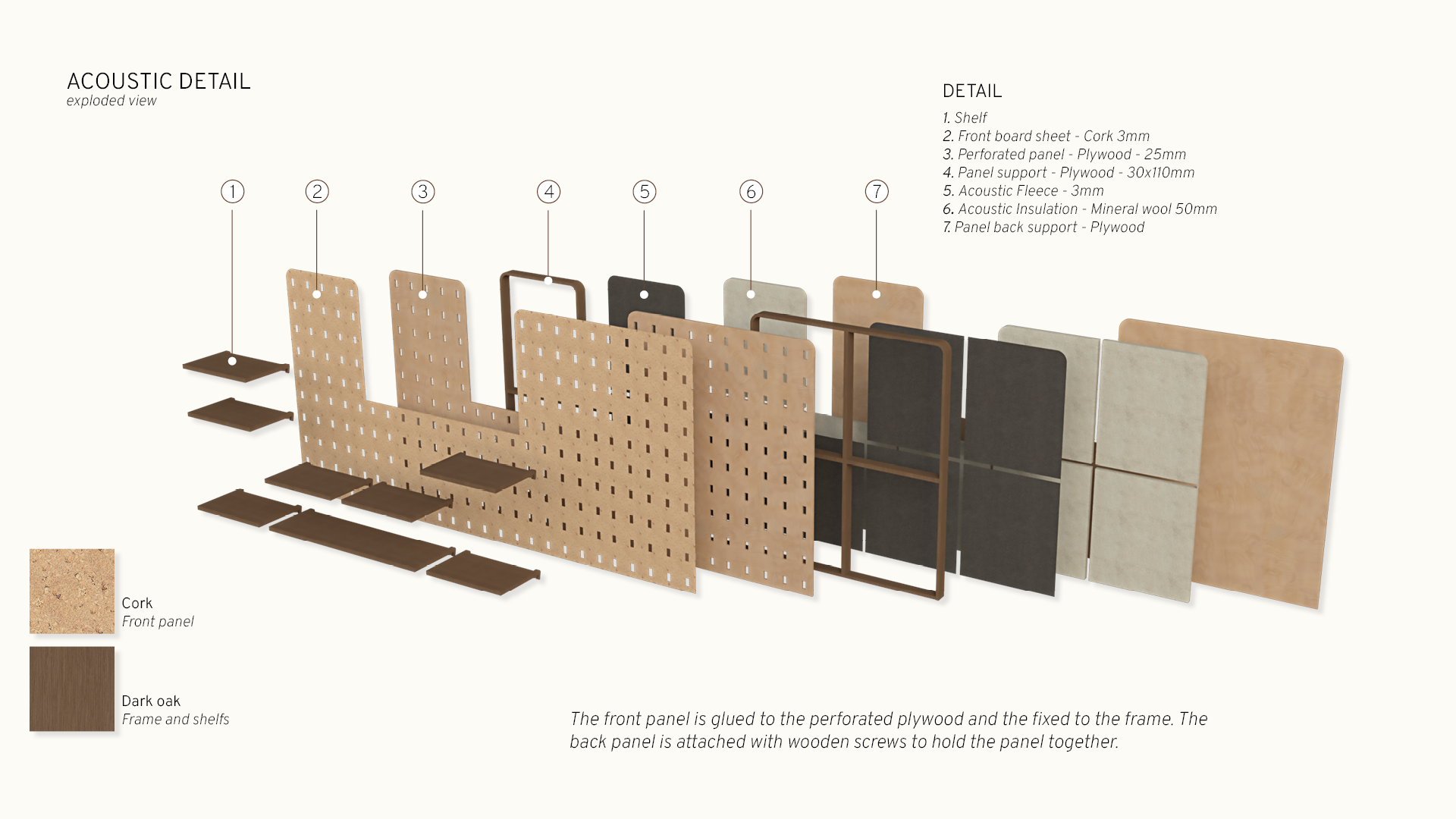 ACOUSTIC DETAIL
exploded view

DETAIL
1. Shelf
2. Front board sheet - Cork 3mm
3. Perforated panel - Plywood - 25mm
4. Panel support - Plywood - 30x110mm
5. Acoustic Fleece - 3mm
6. Acoustic Insulation - Mineral wool 50mm
7. Panel back support - Plywood

1
2
3
4
5
6
7

Cork
Front panel

Dark oak
Frame and shelfs

The front panel is glued to the perforated plywood and the fixed to the frame. The back panel is attached with wooden screws to hold the panel together.