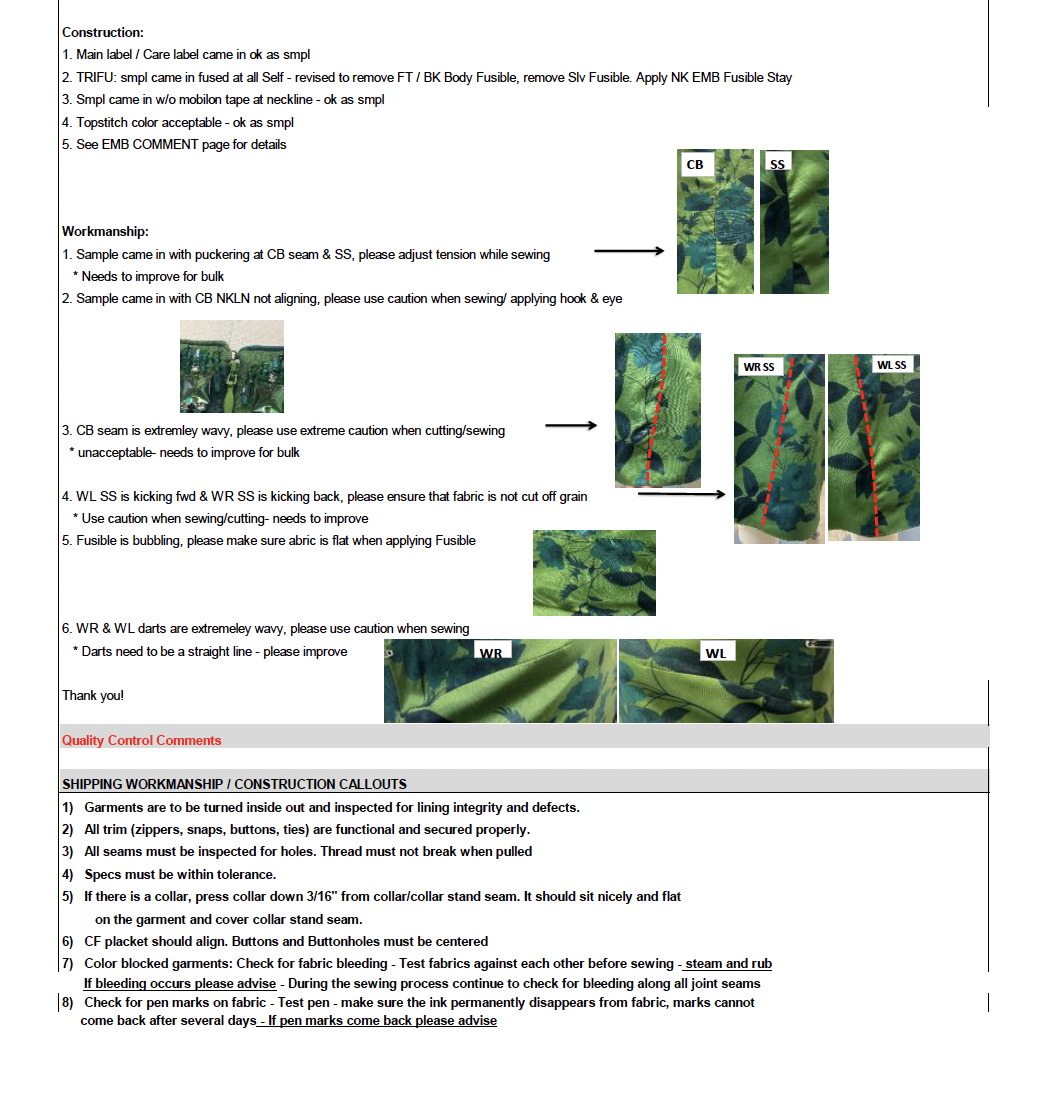 Construction:
1. Main label / Care label came in ok as smpl
2. TRIFU: smpl came in fused at all Self - revised to remove FT / BK Body Fusible, remove Slv Fusible. Apply NK EMB Fusible Stay
3. Smpl came in w/o mobilon tape at neckline - ok as smpl
4. Topstitch color acceptable - ok as smpl
5. See EMB COMMENT page for details

CB
SS

Workmanship:
1. Sample came in with puckering at CB seam & SS, please adjust tension while sewing
* Needs to improve for bulk
2. Sample came in with CB NKLN not aligning, please use caution when sewing/ applying hook & eye

WR SS
WL SS

3. CB seam is extremley wavy, please use extreme caution when cutting/sewing
* unacceptable- needs to improve for bulk

4. WL SS is kicking fwd & WR SS is kicking back, please ensure that fabric is not cut off grain
* Use caution when sewing/cutting- needs to improve
5. Fusible is bubbling, please make sure abric is flat when applying Fusible

6. WR & WL darts are extremeley wavy, please use caution when sewing
* Darts need to be a straight line - please improve

WR
WL

Thank you!

Quality Control Comments

SHIPPING WORKMANSHIP / CONSTRUCTION CALLOUTS
1) Garments are to be turned inside out and inspected for lining integrity and defects.
2) All trim (zippers, snaps, buttons, ties) are functional and secured properly.
3) All seams must be inspected for holes. Thread must not break when pulled
4) Specs must be within tolerance.
5) If there is a collar, press collar down 3/16" from collar/collar stand seam. It should sit nicely and flat on the garment and cover collar stand seam.
6) CF placket should align. Buttons and Buttonholes must be centered
7) Color blocked garments: Check for fabric bleeding - Test fabrics against each other before sewing - steam and rub If bleeding occurs please advise - During the sewing process continue to check for bleeding along all joint seams
8) Check for pen marks on fabric - Test pen - make sure the ink permanently disappears from fabric, marks cannot come back after several days - If pen marks come back please advise