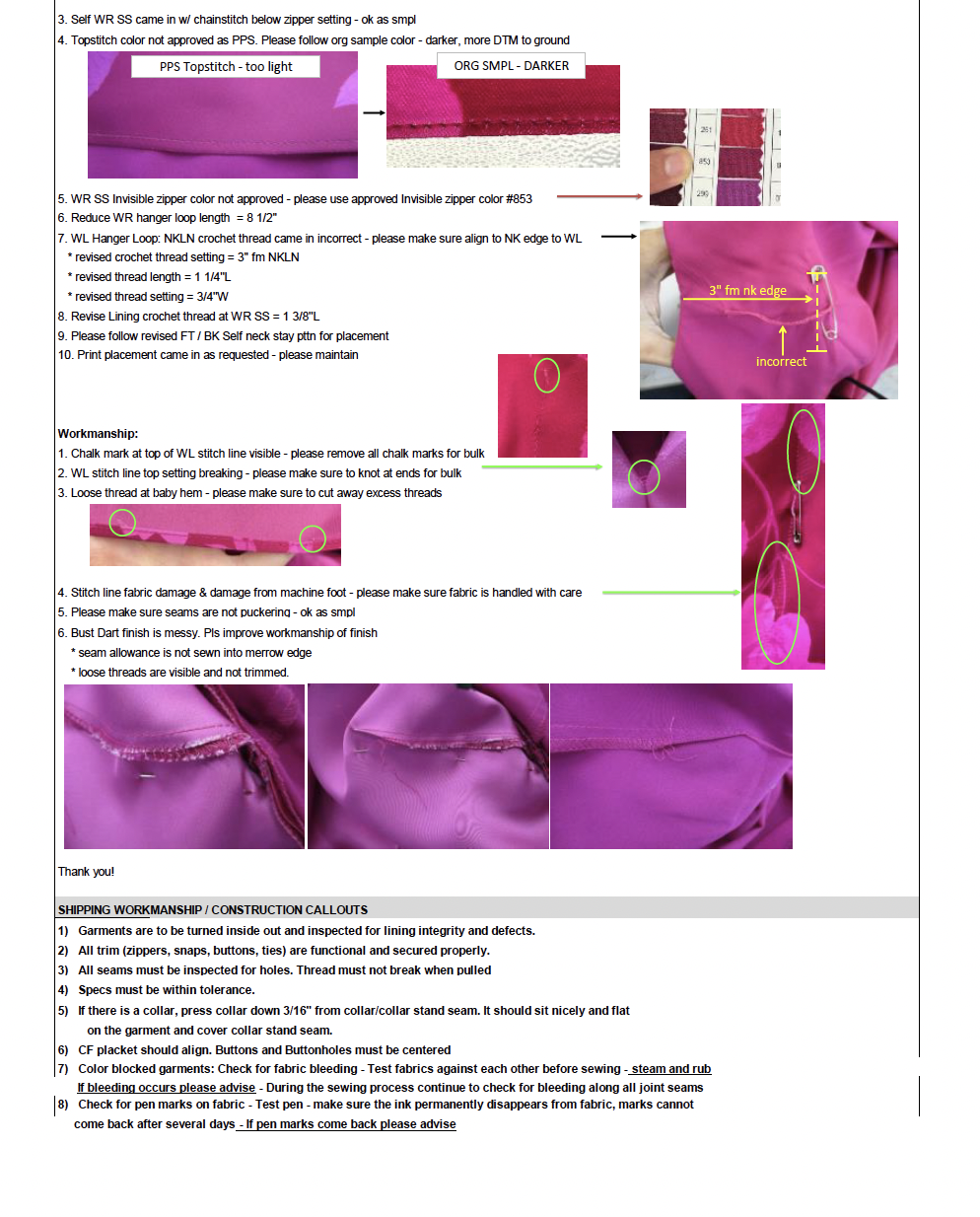 3. Self WR SS came in w/ chainstitch below zipper setting - ok as smpl
4. Topstitch color not approved as PPS. Please follow org sample color - darker, more DTM to ground

PPS Topstitch - too light

ORG SMPL - DARKER

261
853
296

5. WR SS Invisible zipper color not approved - please use approved Invisible zipper color #853
6. Reduce WR hanger loop length = 8 1/2"
7. WL Hanger Loop: NKLN crochet thread came in incorrect - please make sure align to NK edge to WL
* revised crochet thread setting = 3" fm NKLN
* revised thread length = 1 1/4"L
* revised thread setting = 3/4"W
8. Revise Lining crochet thread at WR SS = 1 3/8"L
9. Please follow revised FT / BK Self neck stay pttn for placement
10. Print placement came in as requested - please maintain

3" fm nk edge

incorrect

Workmanship:
1. Chalk mark at top of WL stitch line visible - please remove all chalk marks for bulk
2. WL stitch line top setting breaking - please make sure to knot at ends for bulk
3. Loose thread at baby hem - please make sure to cut away excess threads

4. Stitch line fabric damage & damage from machine foot - please make sure fabric is handled with care
5. Please make sure seams are not puckering - ok as smpl
6. Bust Dart finish is messy. Pls improve workmanship of finish
* seam allowance is not sewn into merrow edge
* loose threads are visible and not trimmed.

Thank you!

SHIPPING WORKMANSHIP / CONSTRUCTION CALLOUTS
1) Garments are to be turned inside out and inspected for lining integrity and defects.
2) All trim (zippers, snaps, buttons, ties) are functional and secured properly.
3) All seams must be inspected for holes. Thread must not break when pulled
4) Specs must be within tolerance.
5) If there is a collar, press collar down 3/16" from collar/collar stand seam. It should sit nicely and flat on the garment and cover collar stand seam.
6) CF placket should align. Buttons and Buttonholes must be centered
7) Color blocked garments: Check for fabric bleeding - Test fabrics against each other before sewing - steam and rub If bleeding occurs please advise - During the sewing process continue to check for bleeding along all joint seams
8) Check for pen marks on fabric - Test pen - make sure the ink permanently disappears from fabric, marks cannot come back after several days - If pen marks come back please advise