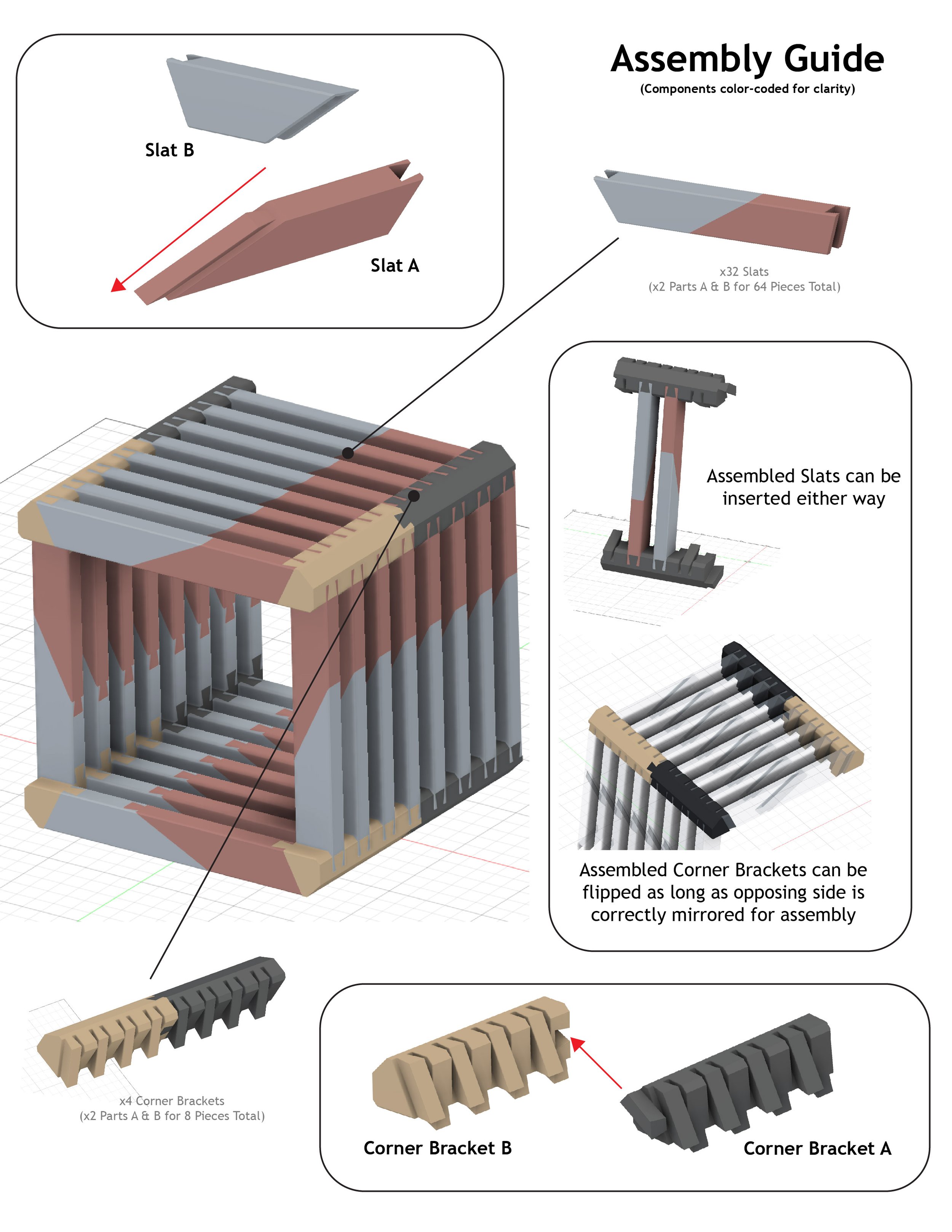 Assembly Guide
(Components color-coded for clarity)

Slat B

Slat A

x32 Slats
(x2 Parts A & B for 64 Pieces Total)

Assembled Slats can be inserted either way

Assembled Corner Brackets can be flipped as long as opposing side is correctly mirrored for assembly

x4 Corner Brackets
(x2 Parts A & B for 8 Pieces Total)

Corner Bracket B

Corner Bracket A