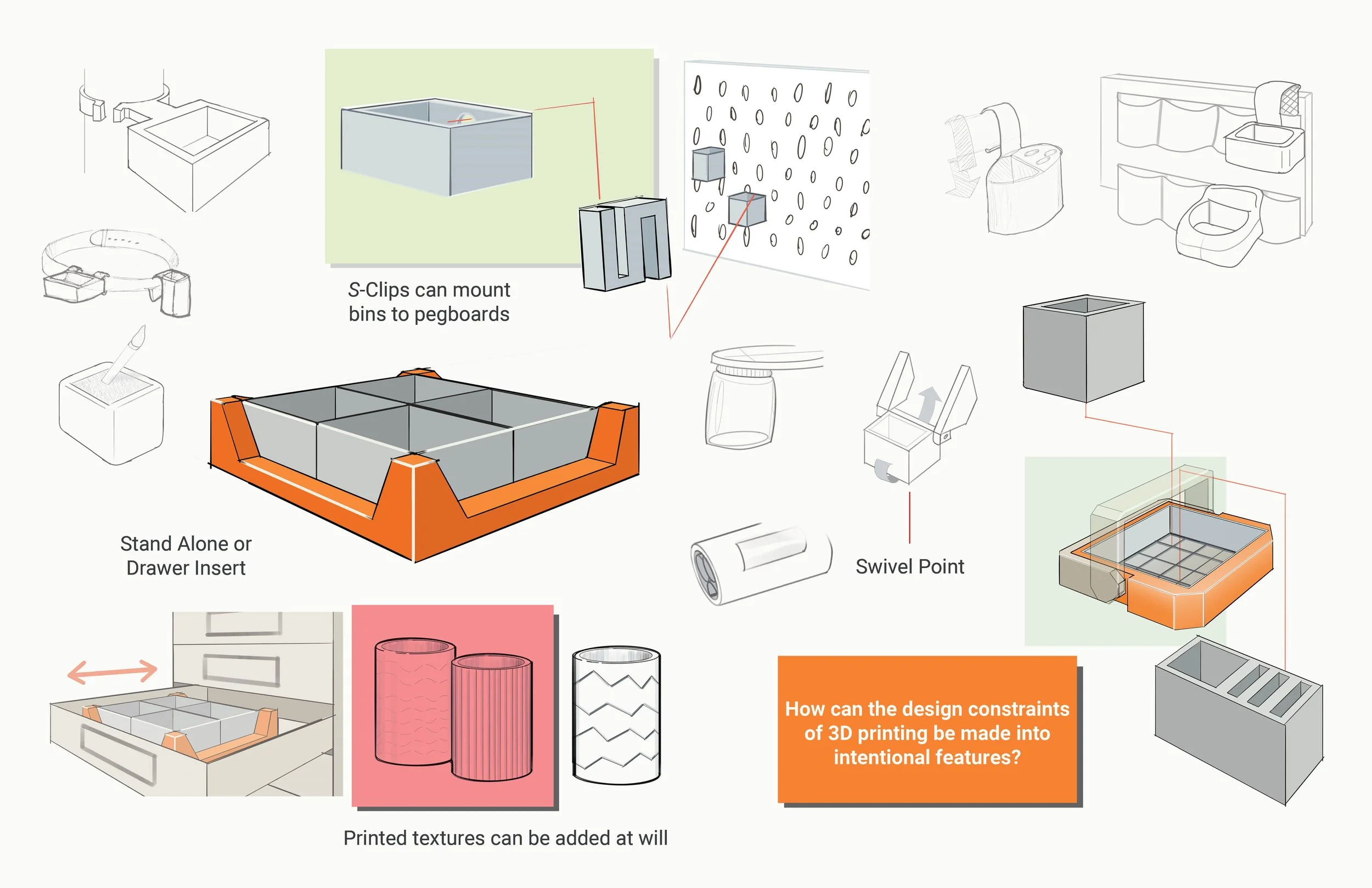 S-Clips can mount bins to pegboards

Stand Alone or Drawer Insert

Swivel Point

Printed textures can be added at will

How can the design constraints of 3D printing be made into intentional features?