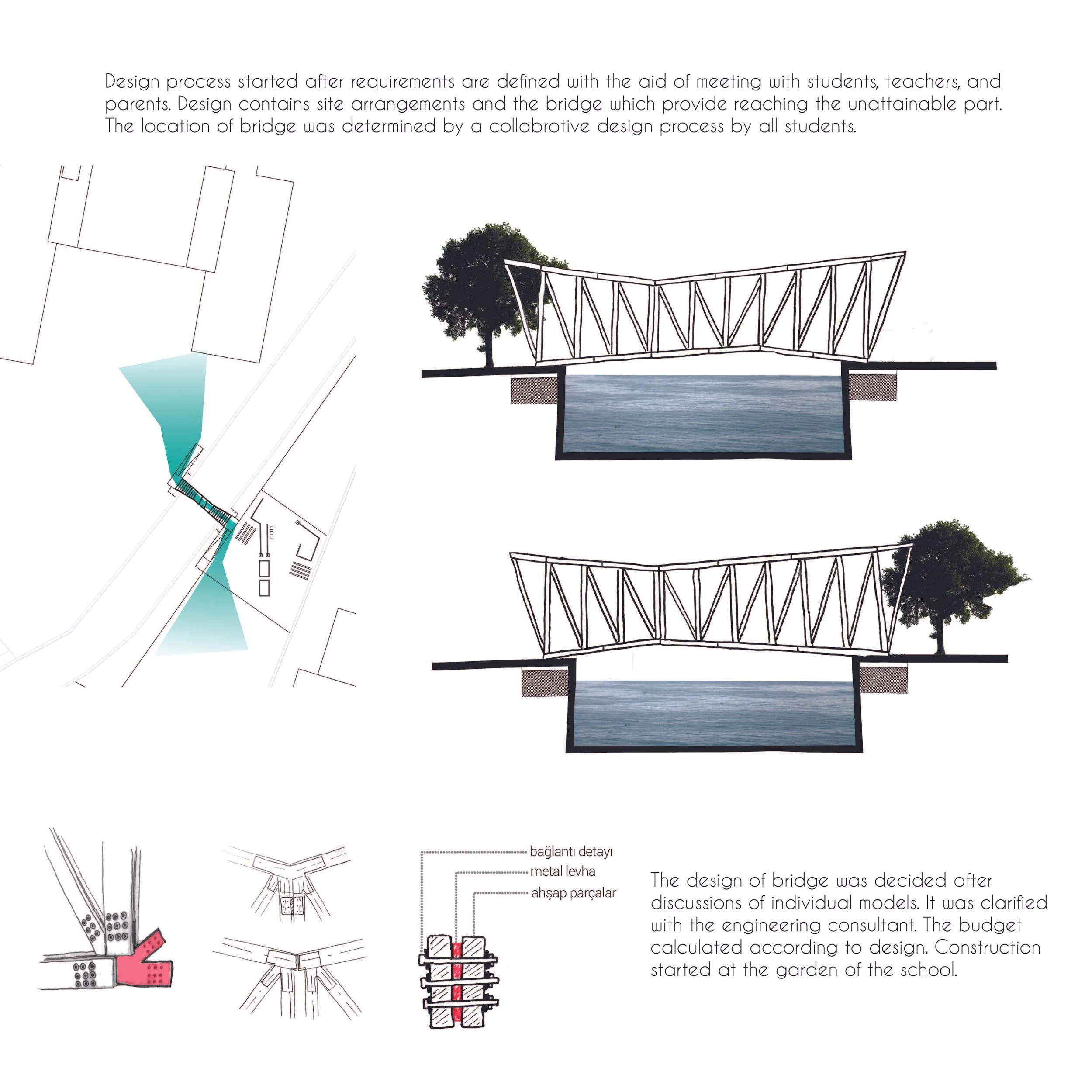 Design process started after requirements are defined with the aid of meeting with students, teachers, and parents. Design contains site arrangements and the bridge which provide reaching the unattainable part. The location of bridge was determined by a collabrotive design process by all students.

bağlantı detayı
metal levha
ahşap parçalar

The design of bridge was decided after discussions of individual models. It was clarified with the engineering consultant. The budget calculated according to design. Construction started at the garden of the school.