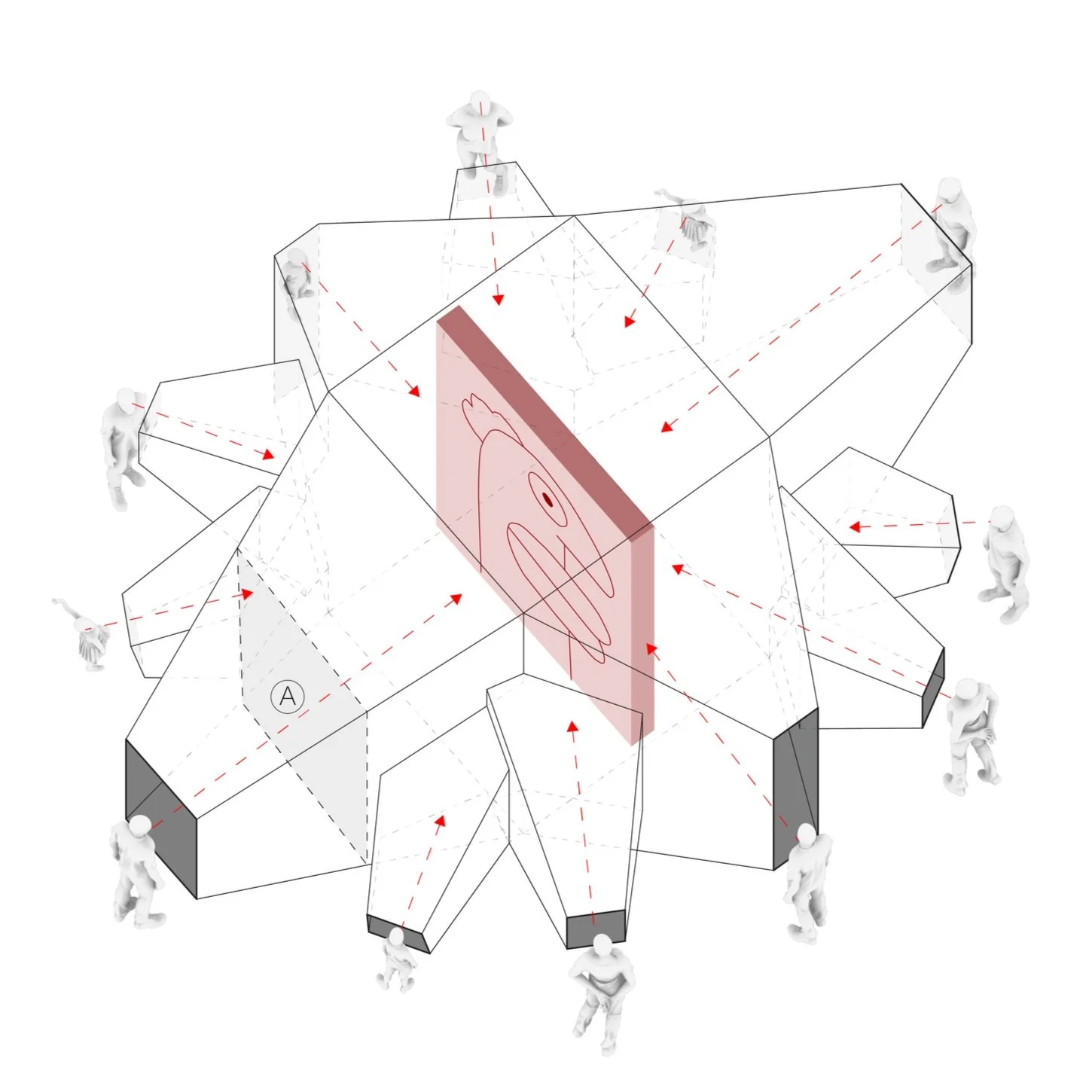 A