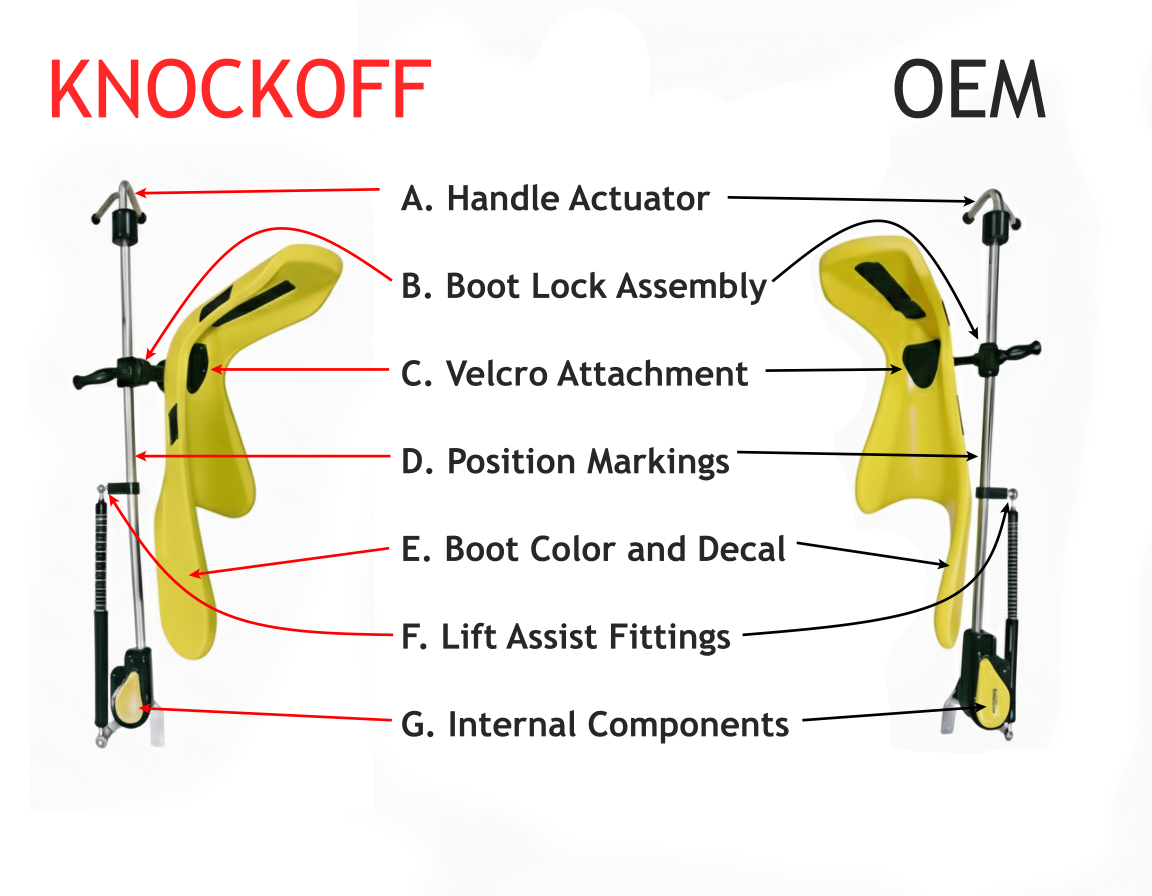 KNOCKOFF

OEM

A. Handle Actuator

B. Boot Lock Assembly

C. Velcro Attachment

D. Position Markings

E. Boot Color and Decal

F. Lift Assist Fittings

G. Internal Components