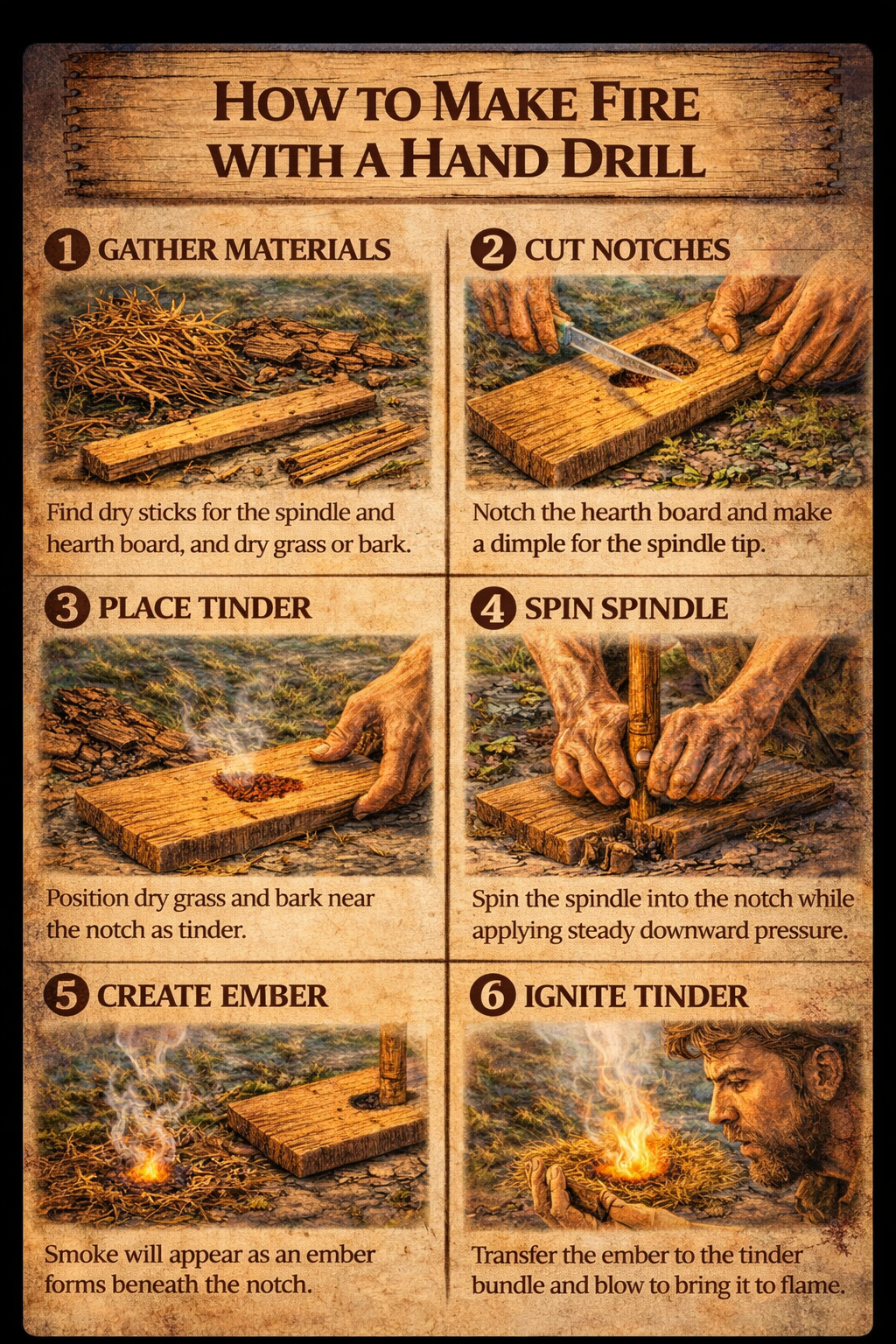 HOW TO MAKE FIRE WITH A HAND DRILL

1 GATHER MATERIALS

Find dry sticks for the spindle and hearth board, and dry grass or bark.

2 CUT NOTCHES

Notch the hearth board and make a dimple for the spindle tip.

3 PLACE TINDER

Position dry grass and bark near the notch as tinder.

4 SPIN SPINDLE

Spin the spindle into the notch while applying steady downward pressure.

5 CREATE EMBER

Smoke will appear as an ember forms beneath the notch.

6 IGNITE TINDER

Transfer the ember to the tinder bundle and blow to bring it to flame.