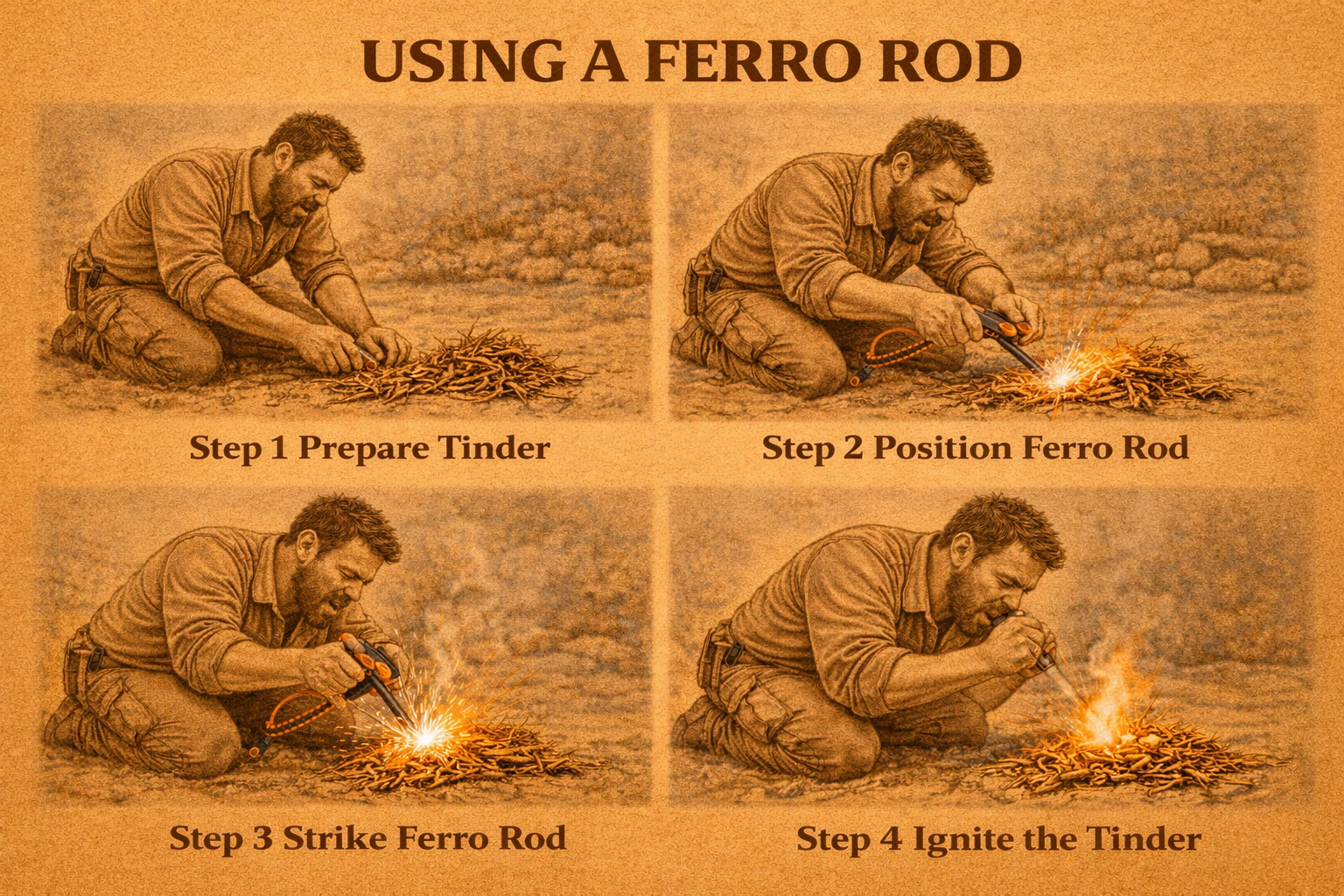 USING A FERRO ROD

Step 1 Prepare Tinder

Step 2 Position Ferro Rod

Step 3 Strike Ferro Rod

Step 4 Ignite the Tinder