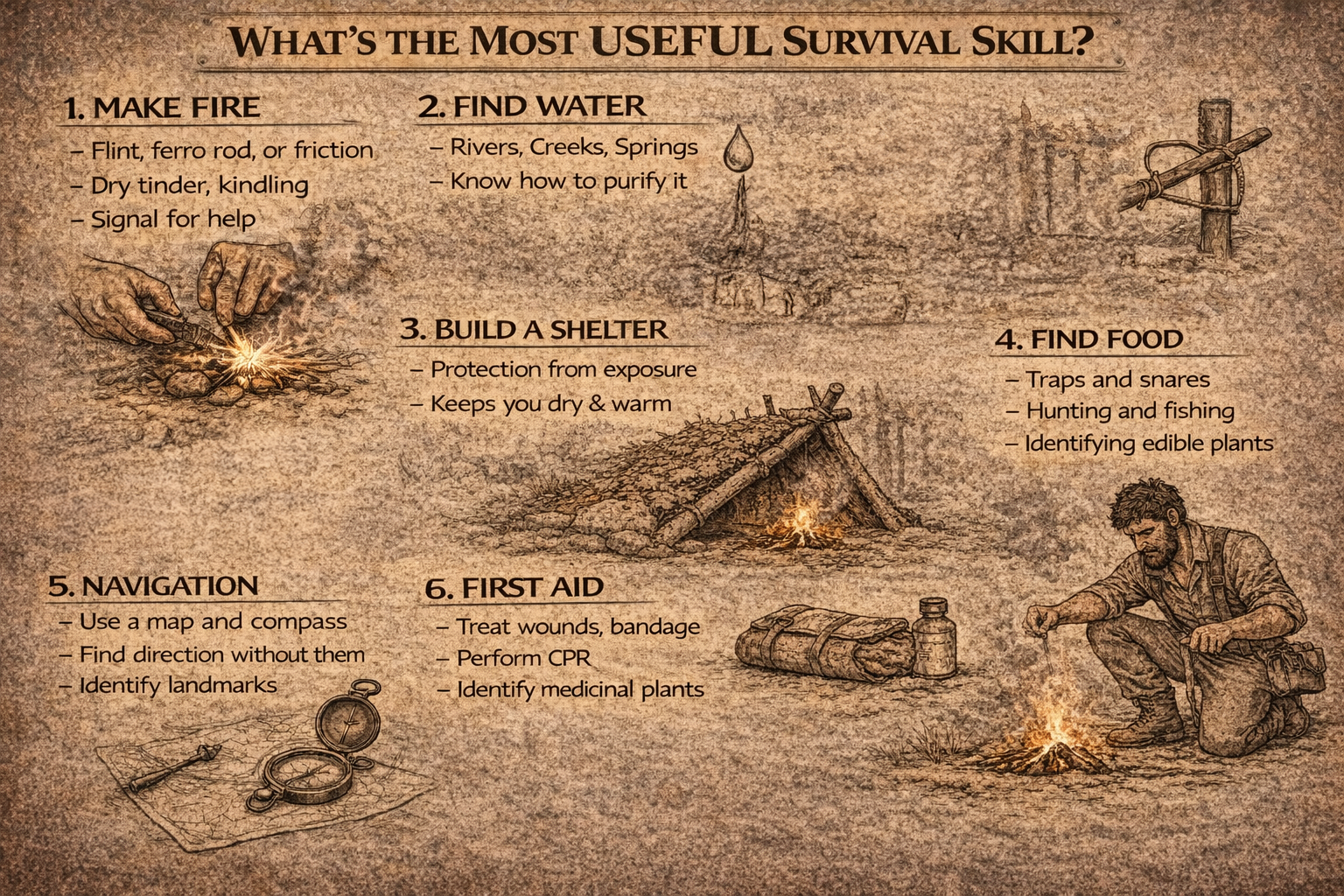 WHAT'S THE MOST USEFUL SURVIVAL SKILL?

1. MAKE FIRE
– Flint, ferro rod, or friction
– Dry tinder, kindling
– Signal for help

2. FIND WATER
– Rivers, Creeks, Springs
– Know how to purify it

3. BUILD A SHELTER
– Protection from exposure
– Keeps you dry & warm

4. FIND FOOD
– Traps and snares
– Hunting and fishing
– Identifying edible plants

5. NAVIGATION
– Use a map and compass
– Find direction without them
– Identify landmarks

6. FIRST AID
– Treat wounds, bandage
– Perform CPR
– Identify medicinal plants