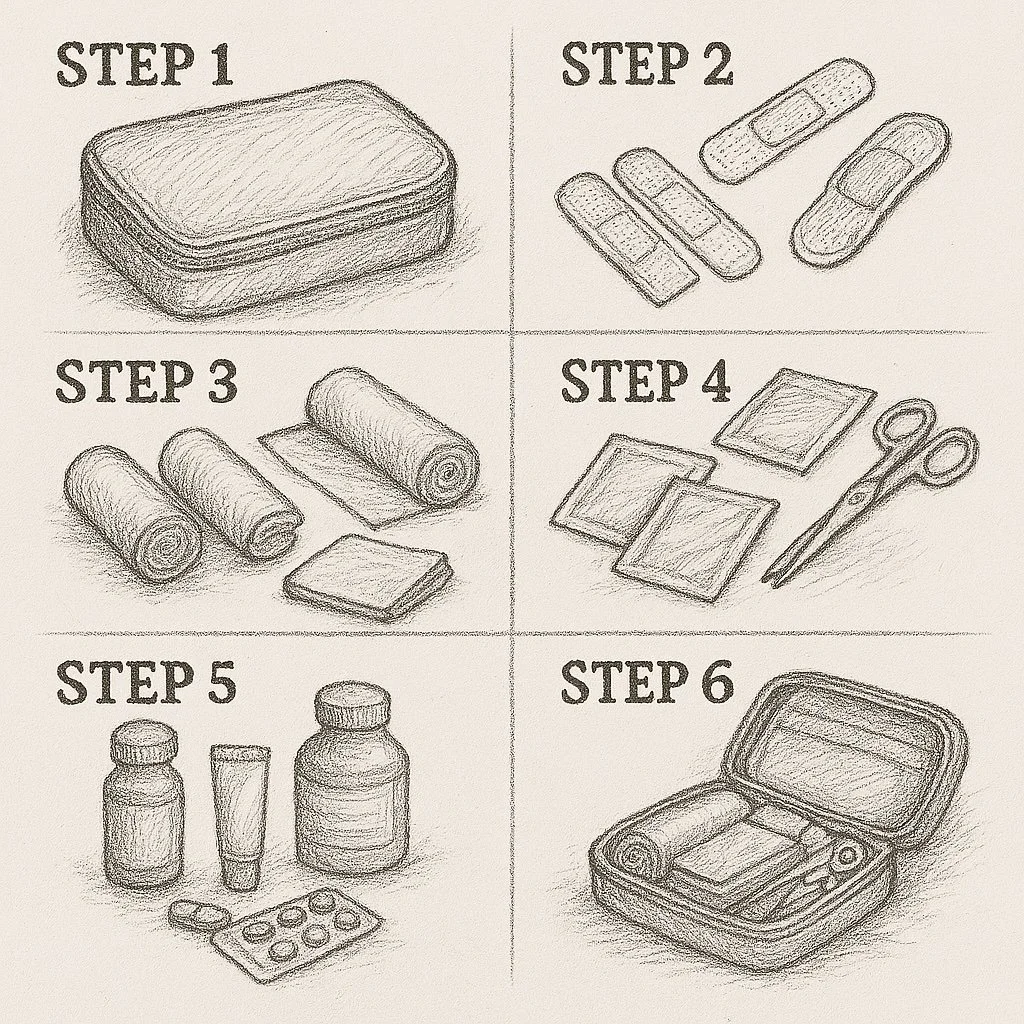 STEP 1

STEP 2

STEP 3

STEP 4

STEP 5

STEP 6