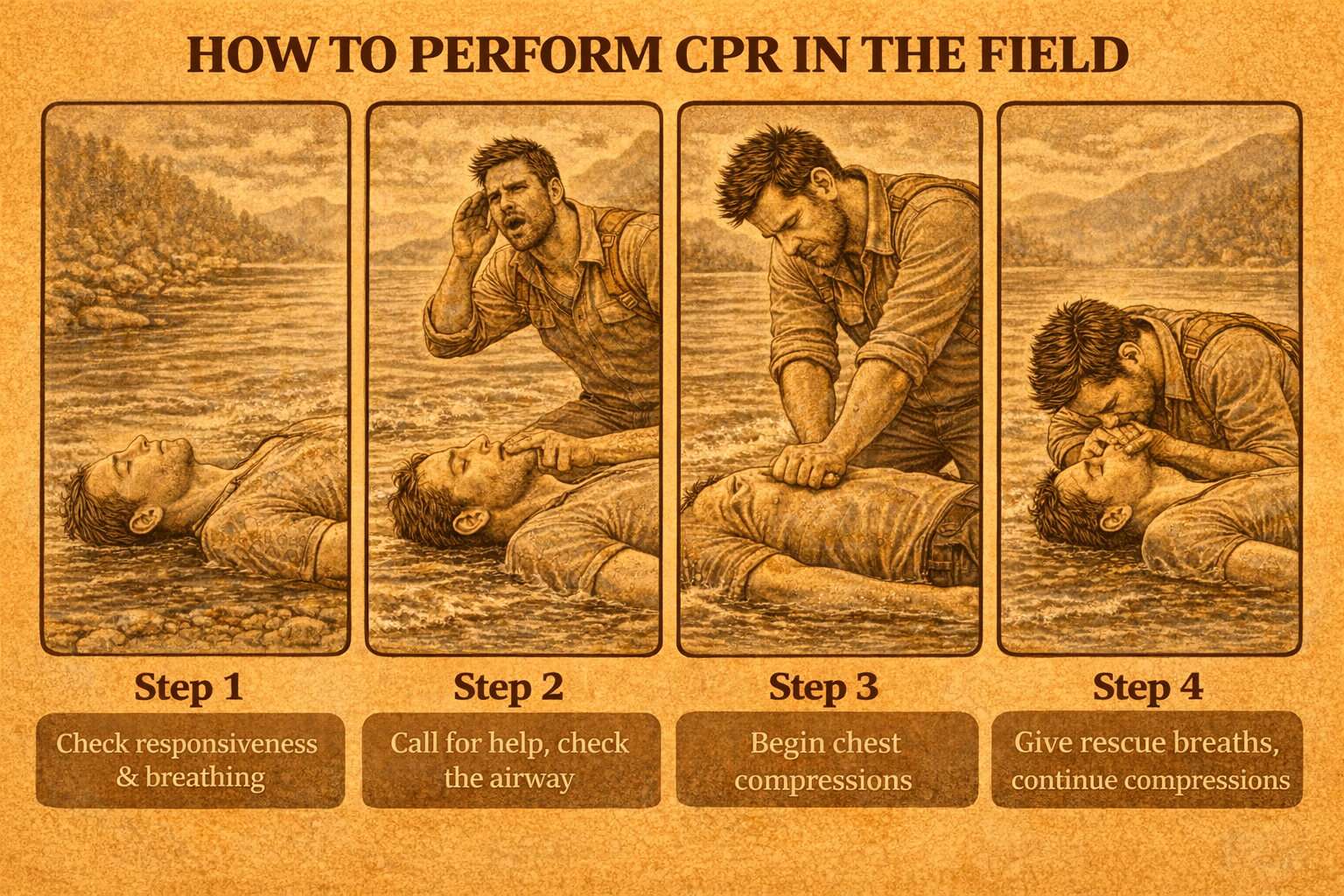 HOW TO PERFORM CPR IN THE FIELD

Step 1

Check responsiveness & breathing

Step 2

Call for help, check the airway

Step 3

Begin chest compressions

Step 4

Give rescue breaths, continue compressions