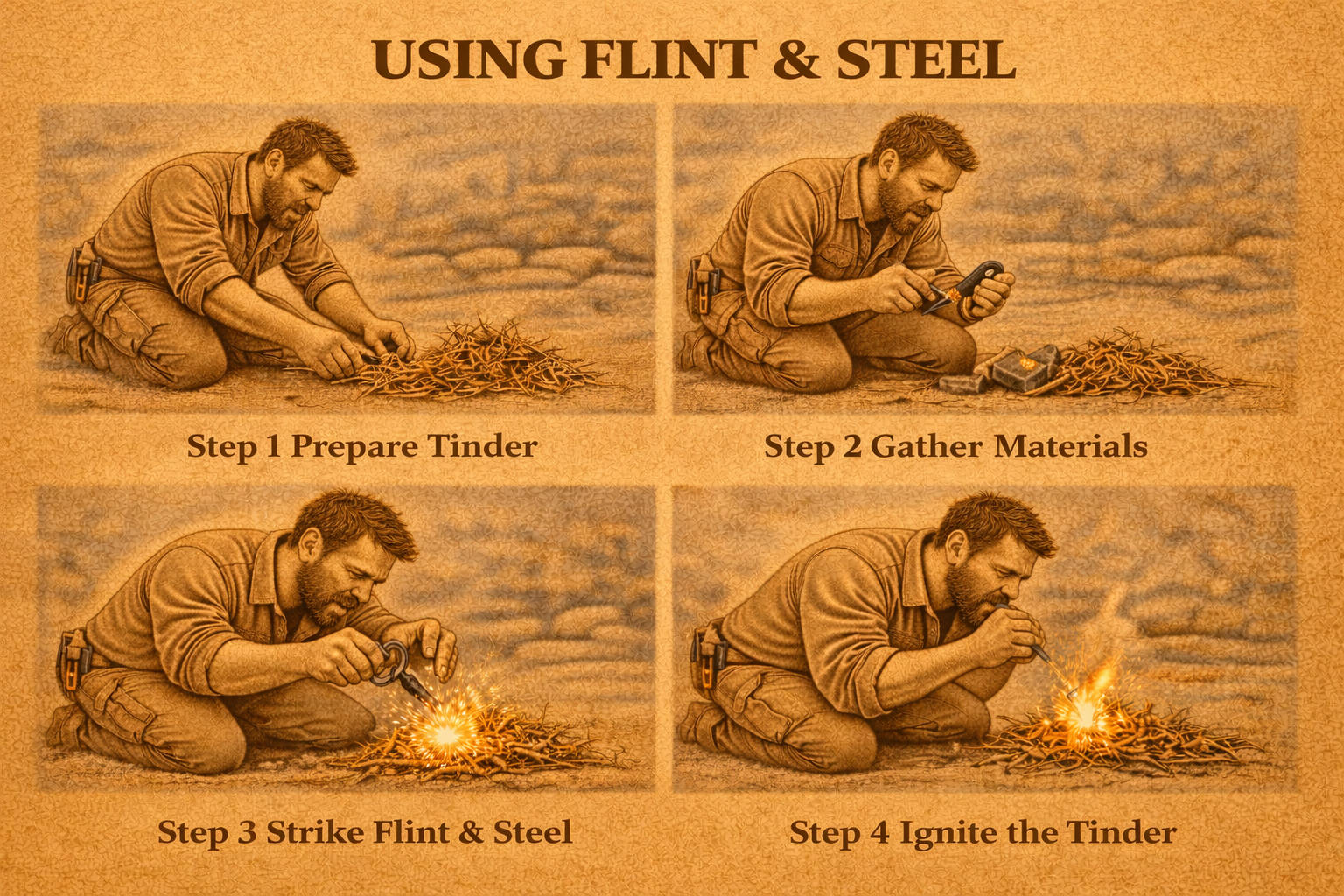 USING FLINT & STEEL

Step 1 Prepare Tinder

Step 2 Gather Materials

Step 3 Strike Flint & Steel

Step 4 Ignite the Tinder