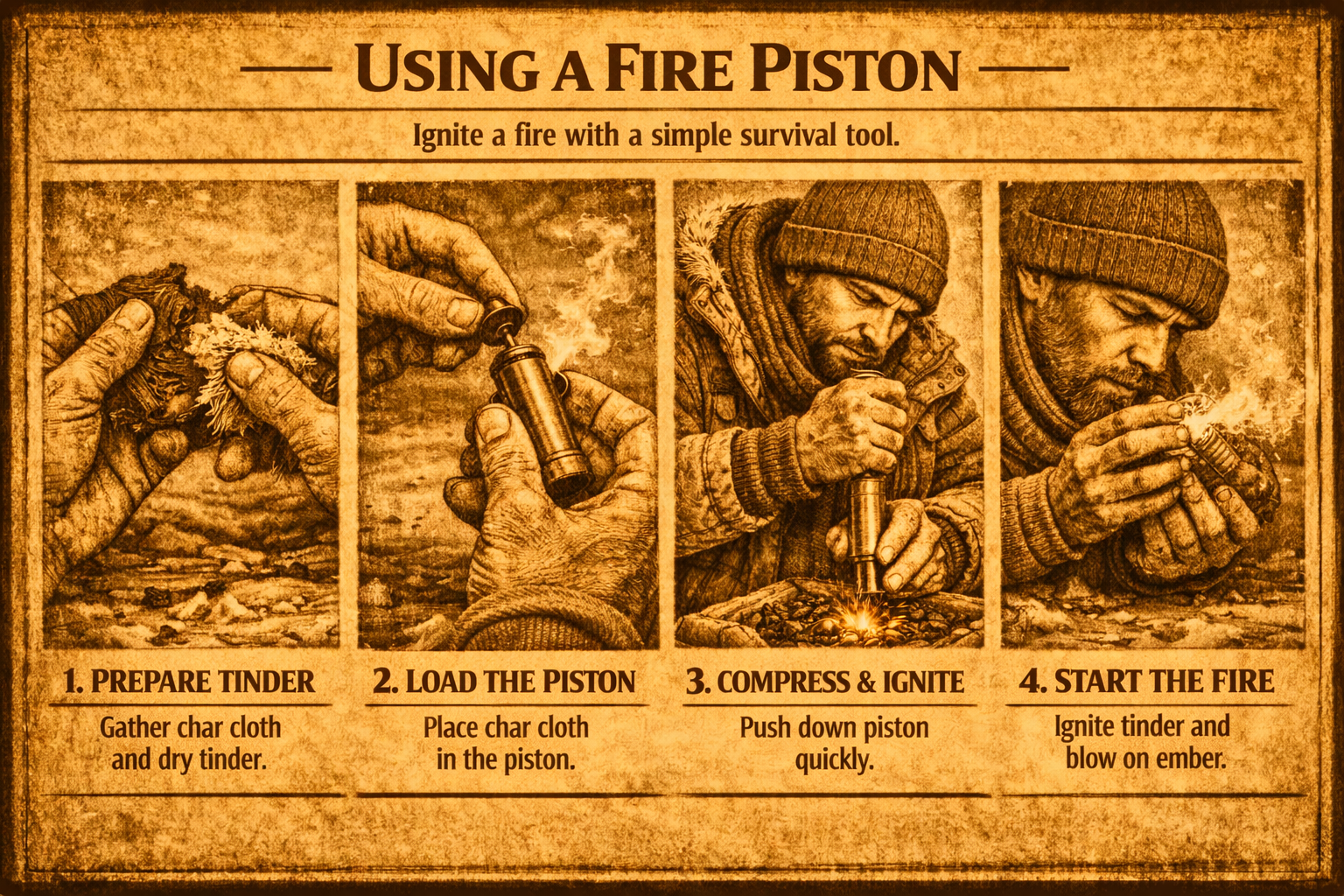 USING A FIRE PISTON

Ignite a fire with a simple survival tool.

1. PREPARE TINDER

Gather char cloth and dry tinder.

2. LOAD THE PISTON

Place char cloth in the piston.

3. COMPRESS & IGNITE

Push down piston quickly.

4. START THE FIRE

Ignite tinder and blow on ember.