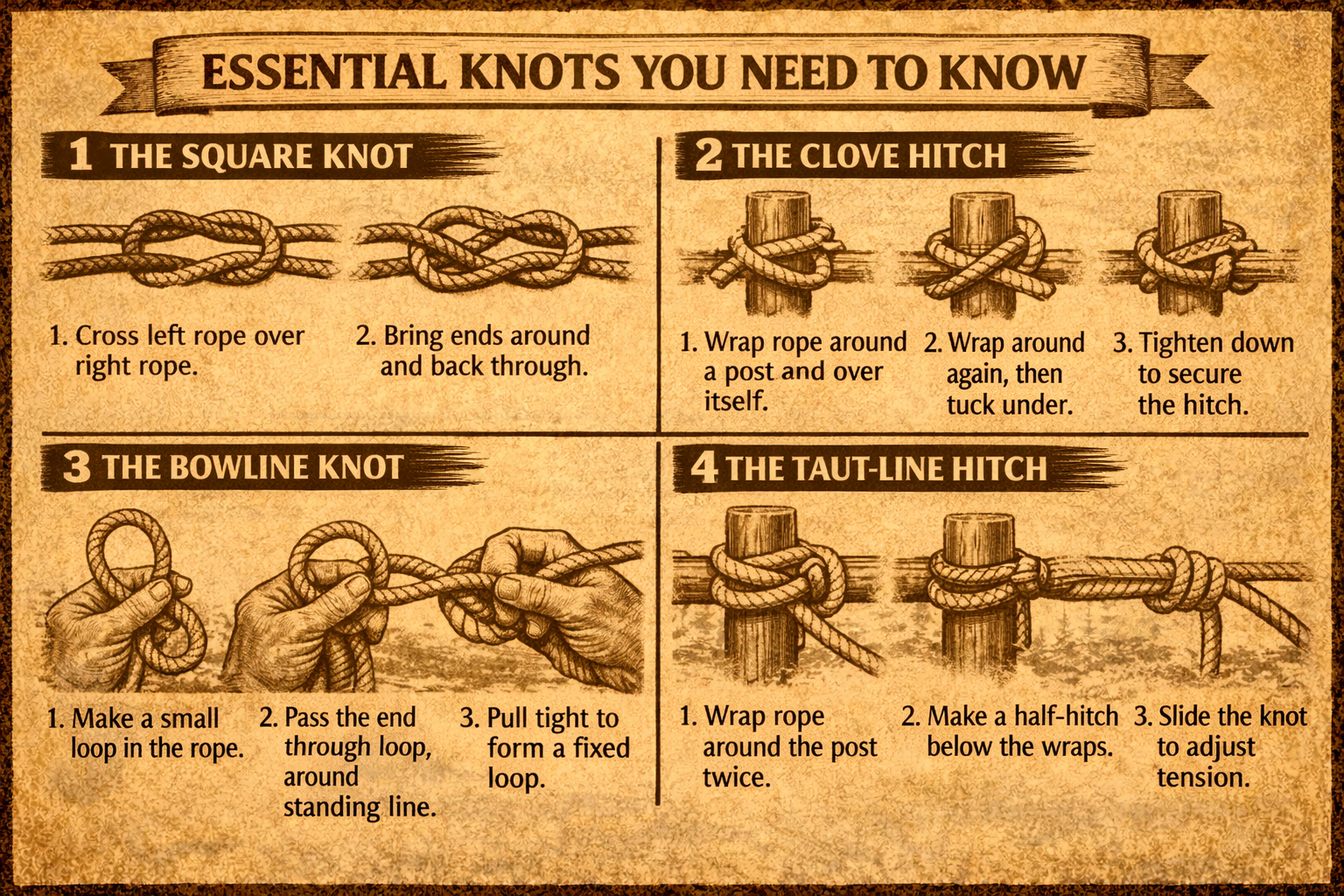 ESSENTIAL KNOTS YOU NEED TO KNOW

1 THE SQUARE KNOT

1. Cross left rope over right rope.

2. Bring ends around and back through.

2 THE CLOVE HITCH

1. Wrap rope around a post and over itself.

2. Wrap around again, then tuck under.

3. Tighten down to secure the hitch.

3 THE BOWLINE KNOT

1. Make a small loop in the rope.

2. Pass the end through loop, around standing line.

3. Pull tight to form a fixed loop.

4 THE TAUT-LINE HITCH

1. Wrap rope around the post twice.

2. Make a half-hitch below the wraps.

3. Slide the knot to adjust tension.