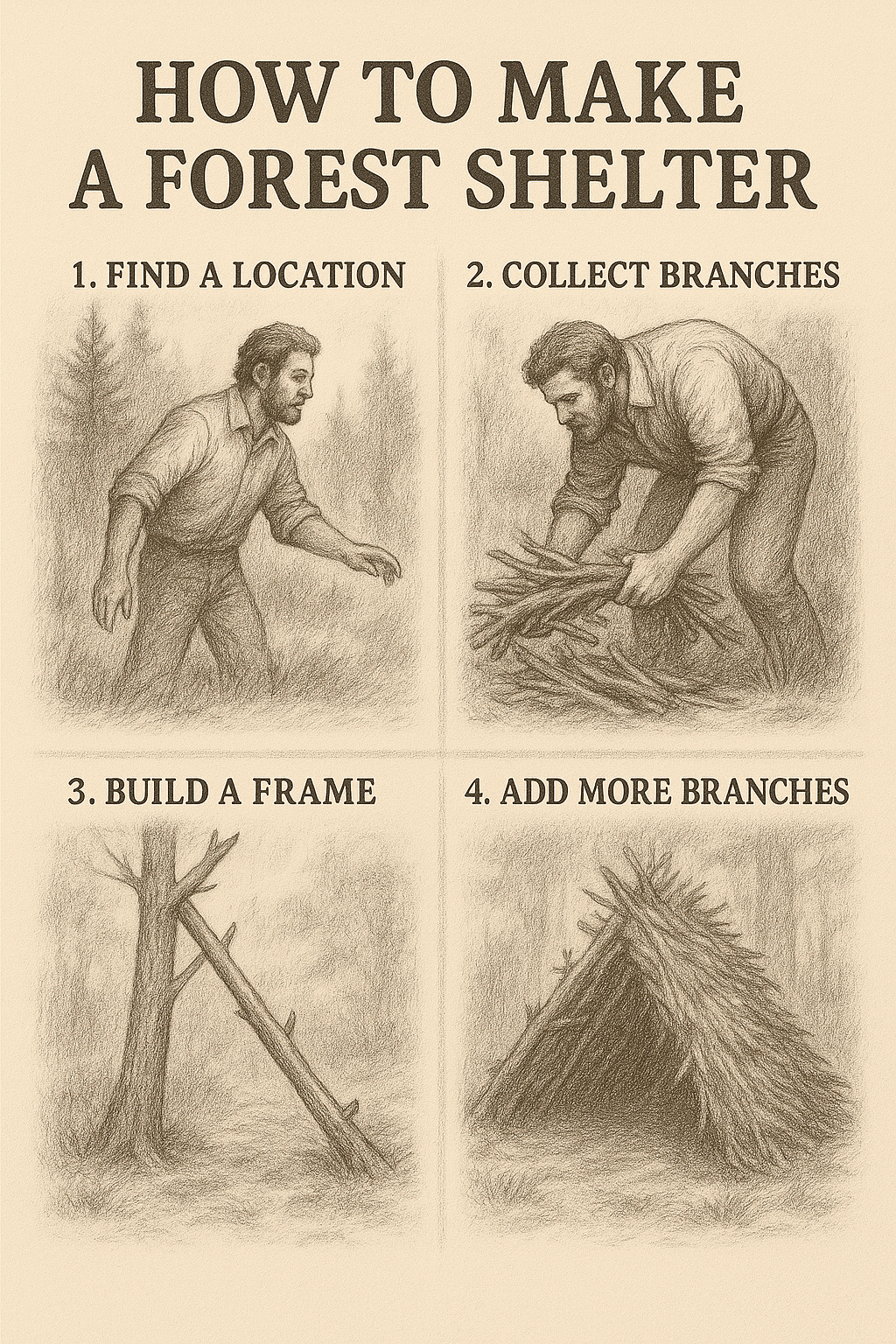 HOW TO MAKE A FOREST SHELTER

1. FIND A LOCATION

2. COLLECT BRANCHES

3. BUILD A FRAME

4. ADD MORE BRANCHES