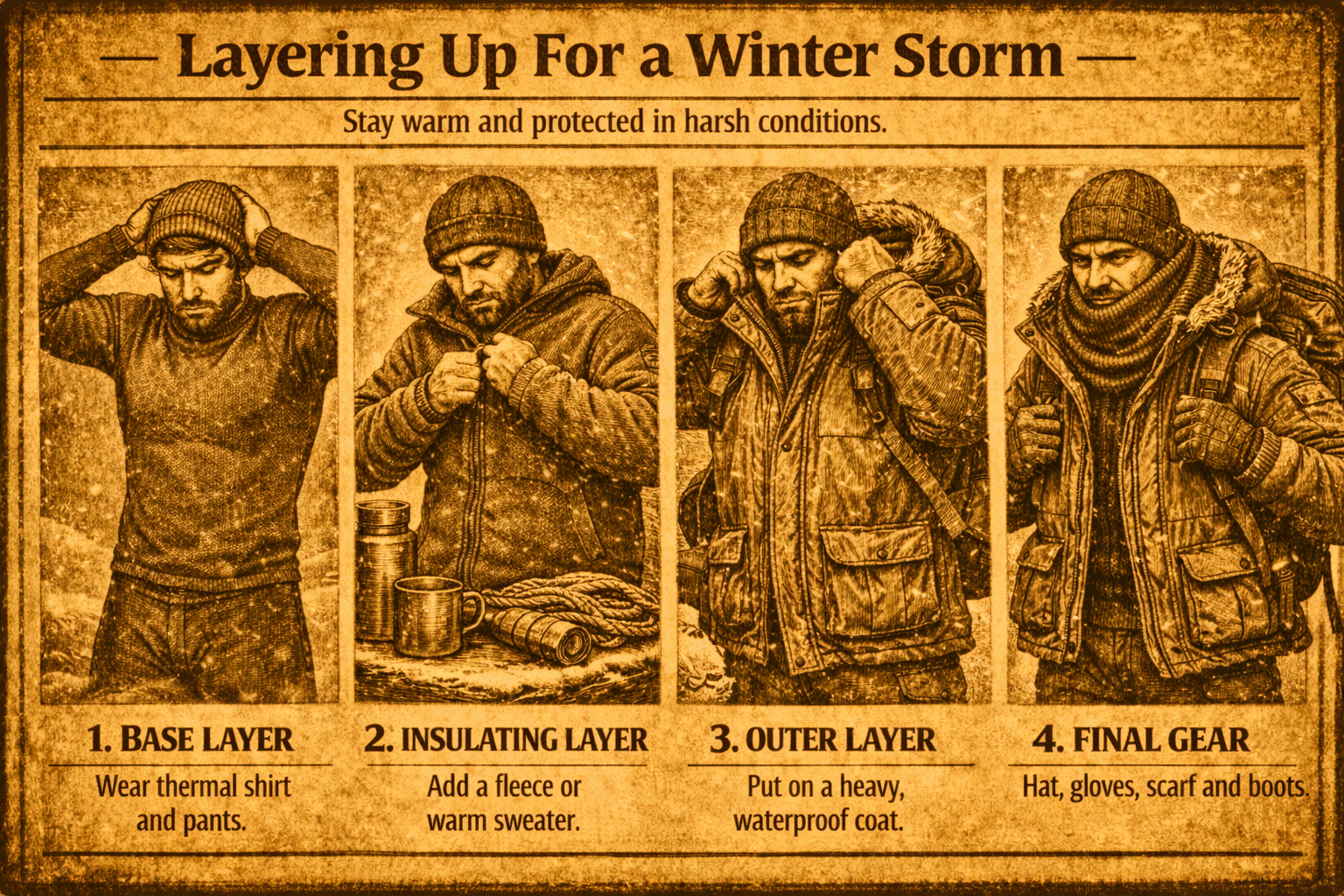 — Layering Up For a Winter Storm —

Stay warm and protected in harsh conditions.

1. BASE LAYER

Wear thermal shirt and pants.

2. INSULATING LAYER

Add a fleece or warm sweater.

3. OUTER LAYER

Put on a heavy, waterproof coat.

4. FINAL GEAR

Hat, gloves, scarf and boots.