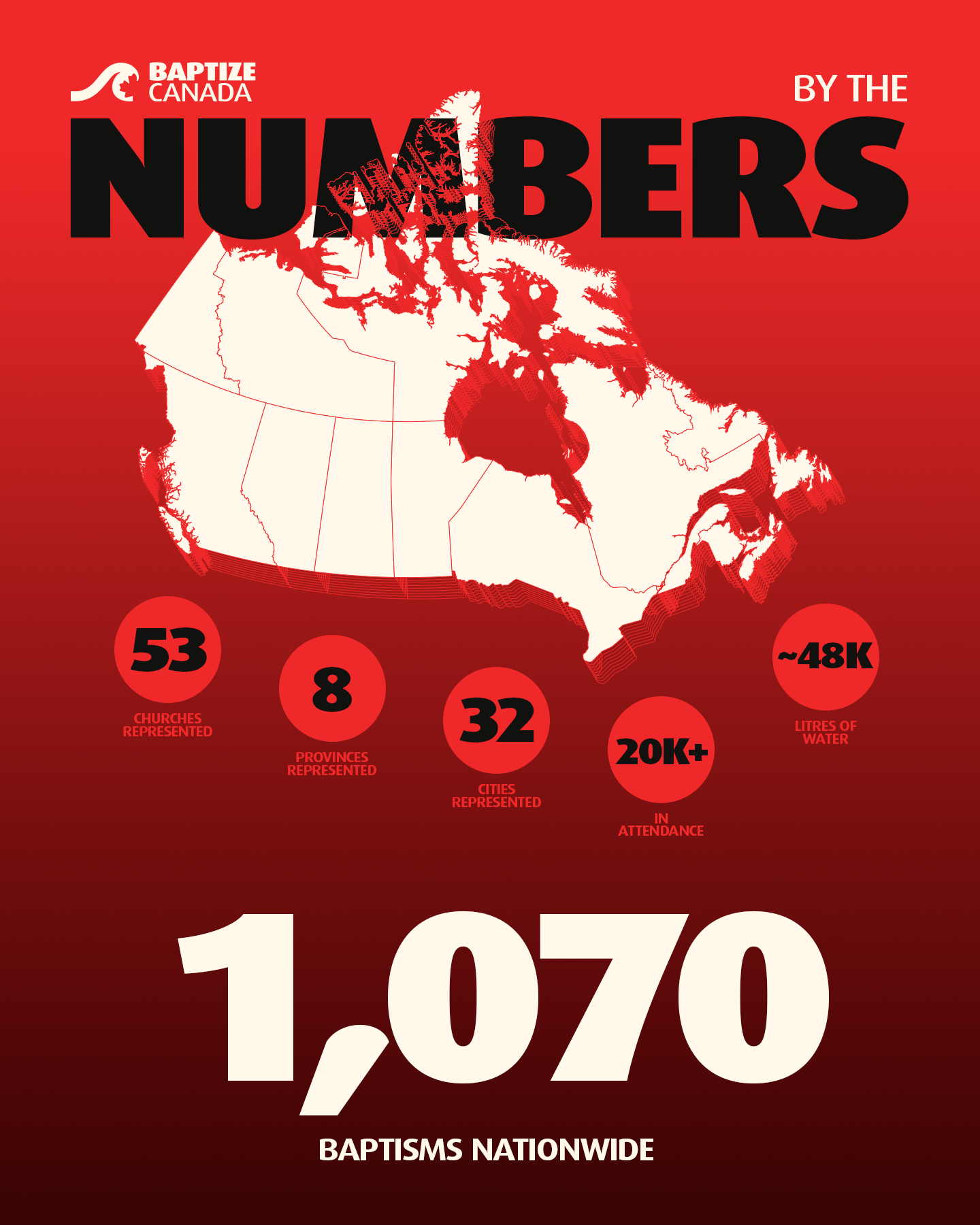 BAPTIZE CANADA

BY THE

NUMBERS

53
CHURCHES REPRESENTED

8
PROVINCES REPRESENTED

32
CITIES REPRESENTED

20K+
IN ATTENDANCE

~48K
LITRES OF WATER

1,070

BAPTISMS NATIONWIDE