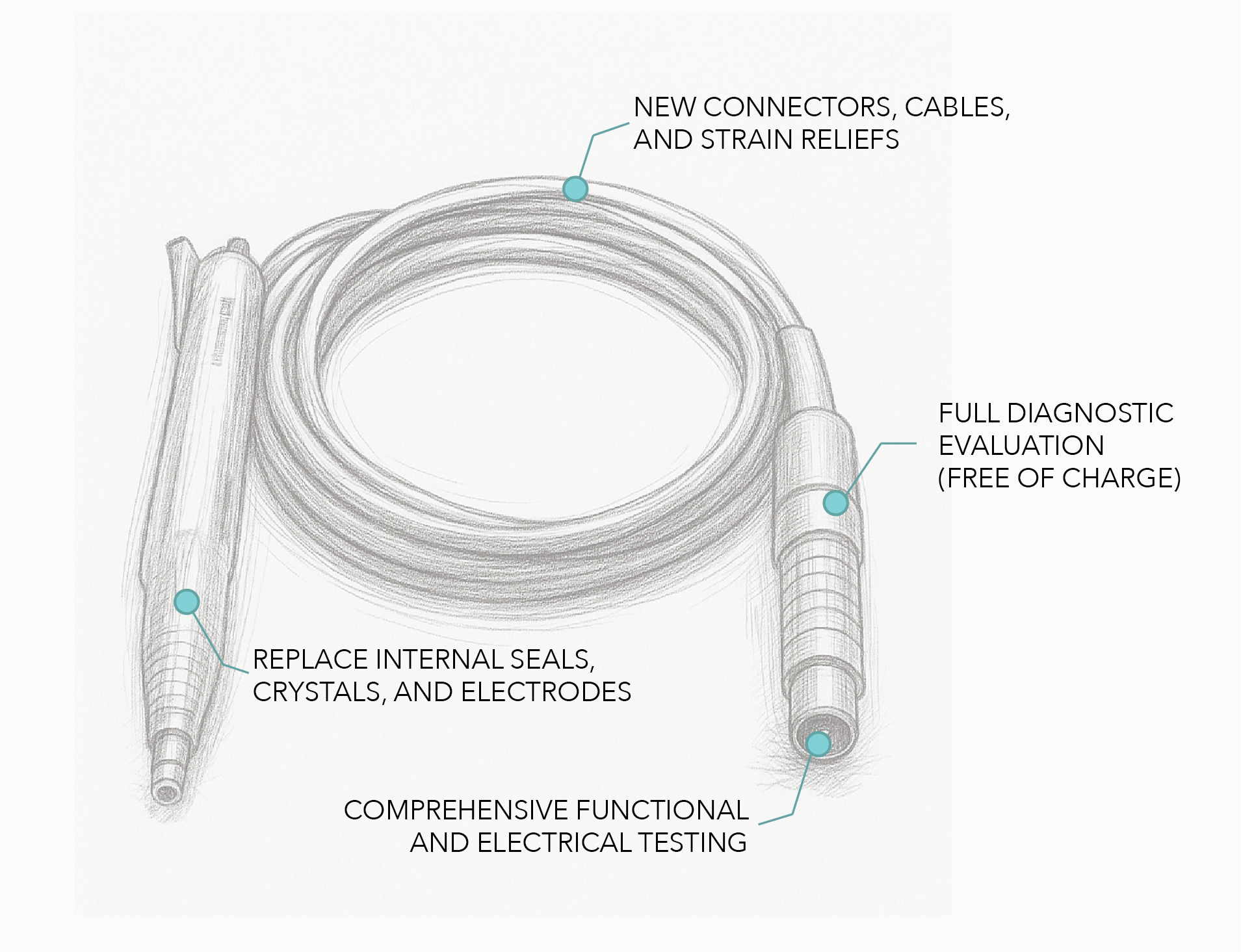 NEW CONNECTORS, CABLES, AND STRAIN RELIEFS

FULL DIAGNOSTIC EVALUATION (FREE OF CHARGE)

REPLACE INTERNAL SEALS, CRYSTALS, AND ELECTRODES

COMPREHENSIVE FUNCTIONAL AND ELECTRICAL TESTING