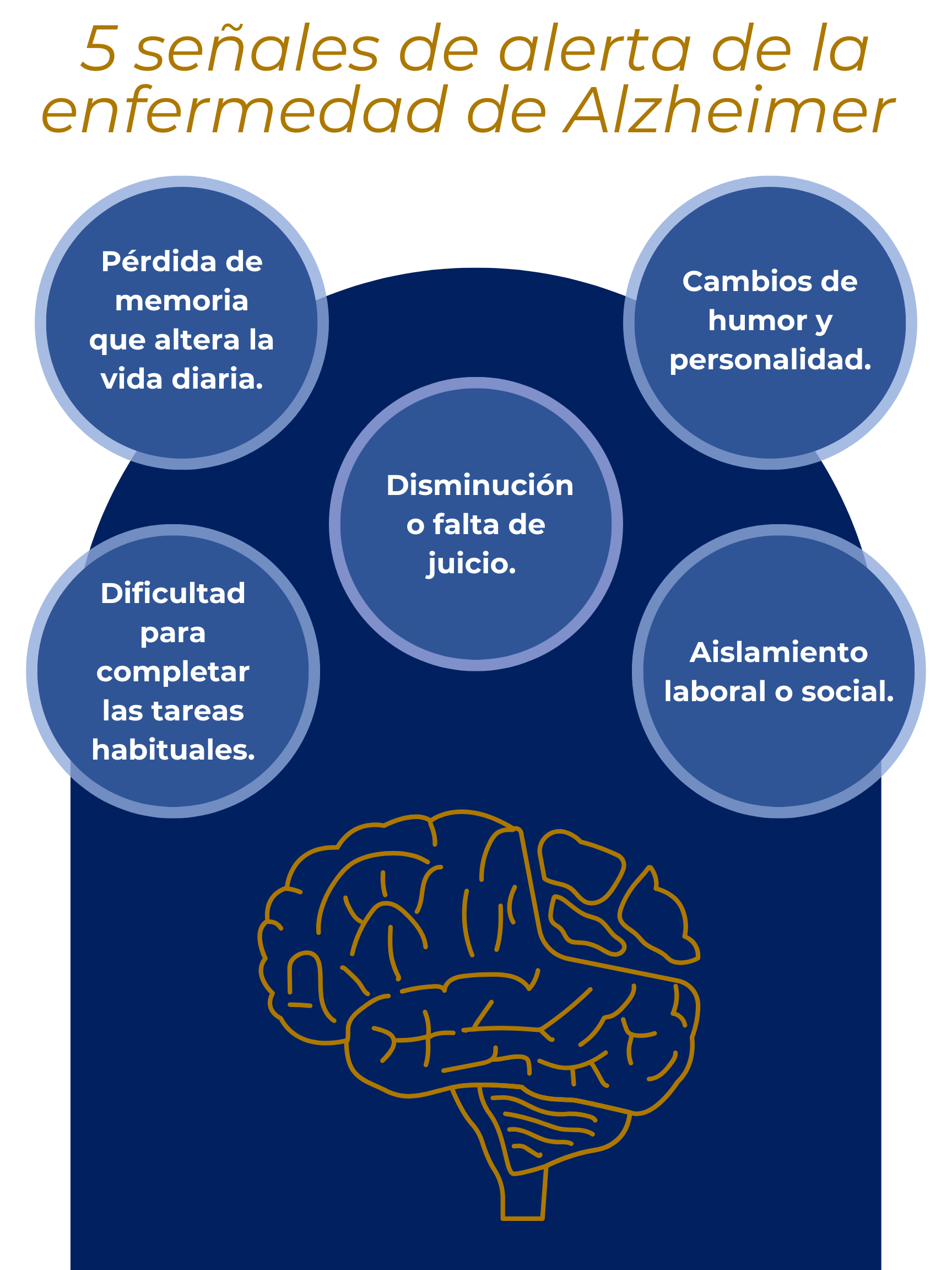 5 señales de alerta de la enfermedad de Alzheimer

Pérdida de memoria que altera la vida diaria.

Cambios de humor y personalidad.

Disminución o falta de juicio.

Dificultad para completar las tareas habituales.

Aislamiento laboral o social.