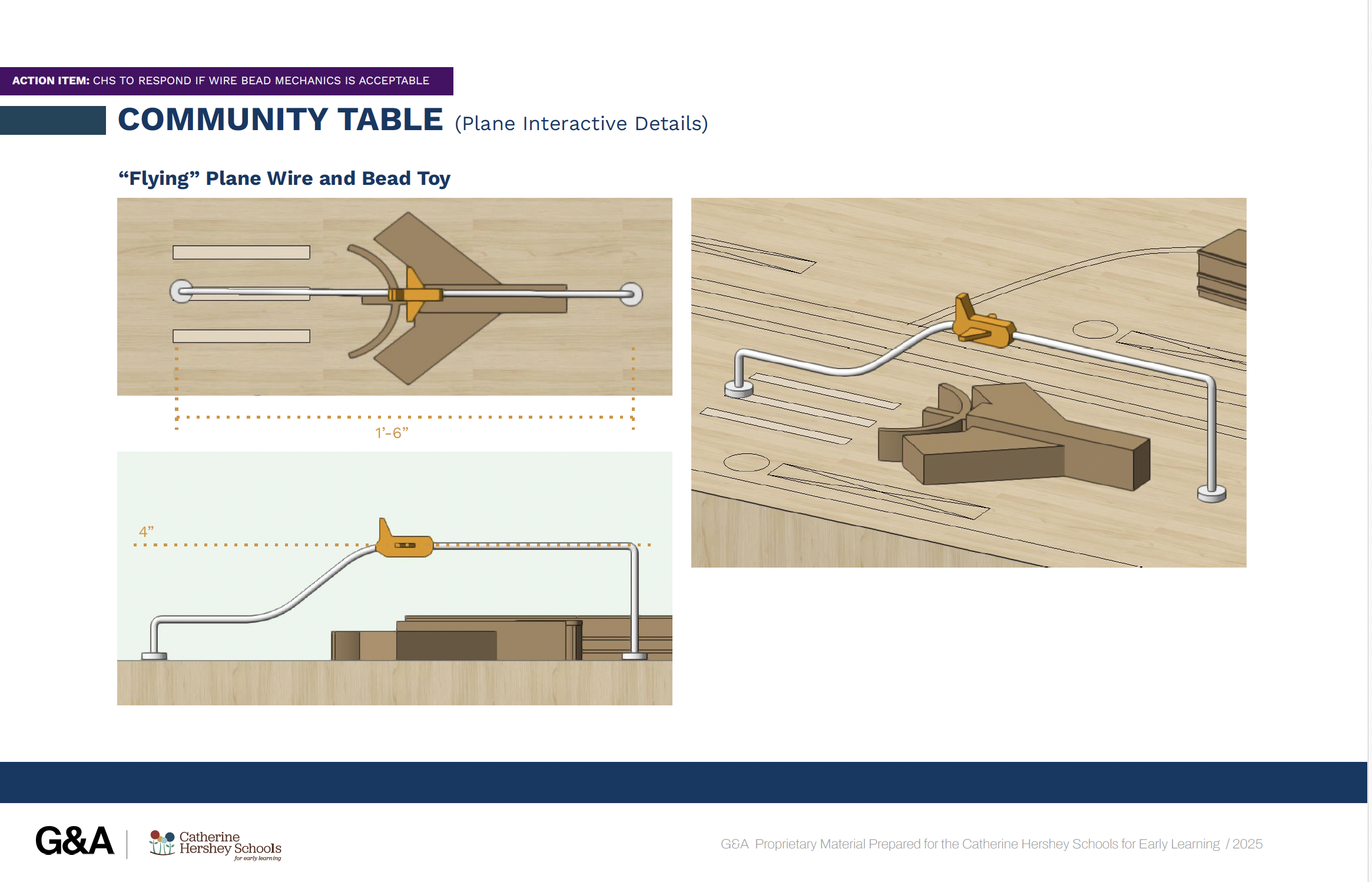 ACTION ITEM: CHS TO RESPOND IF WIRE BEAD MECHANICS IS ACCEPTABLE

COMMUNITY TABLE (Plane Interactive Details)

“Flying” Plane Wire and Bead Toy

1’-6”

4”

G&A

Catherine Hershey Schools for early learning

G&A Proprietary Material Prepared for the Catherine Hershey Schools for Early Learning / 2025