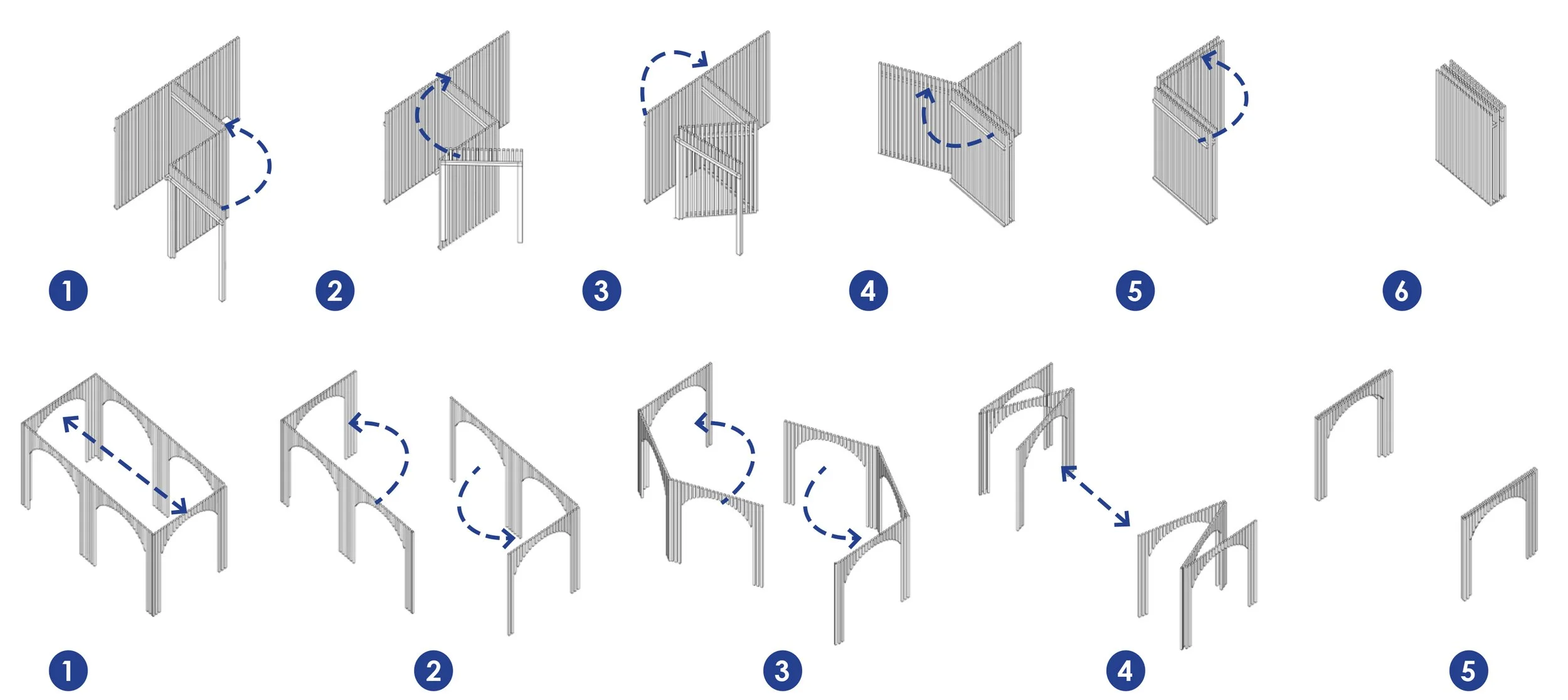 1 2 3 4 5 6

1 2 3 4 5