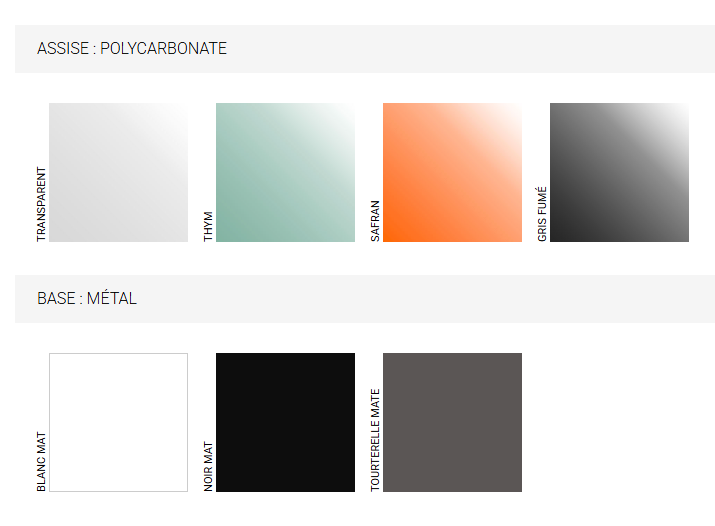 ASSISE : POLYCARBONATE

TRANSPARENT

THYM

SAFRAN

GRIS FUMÉ

BASE : MÉTAL

BLANC MAT

NOIR MAT

TOURTERELLE MATE