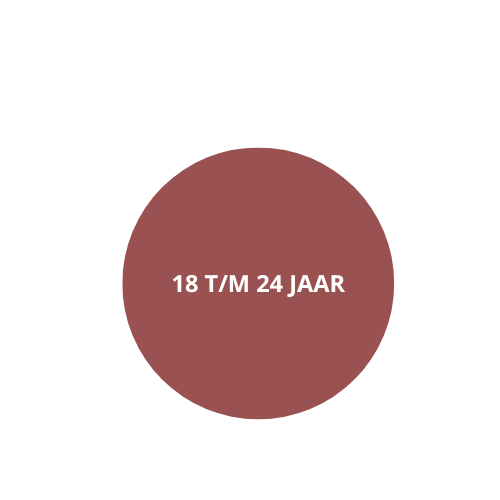 18 T/M 24 JAAR