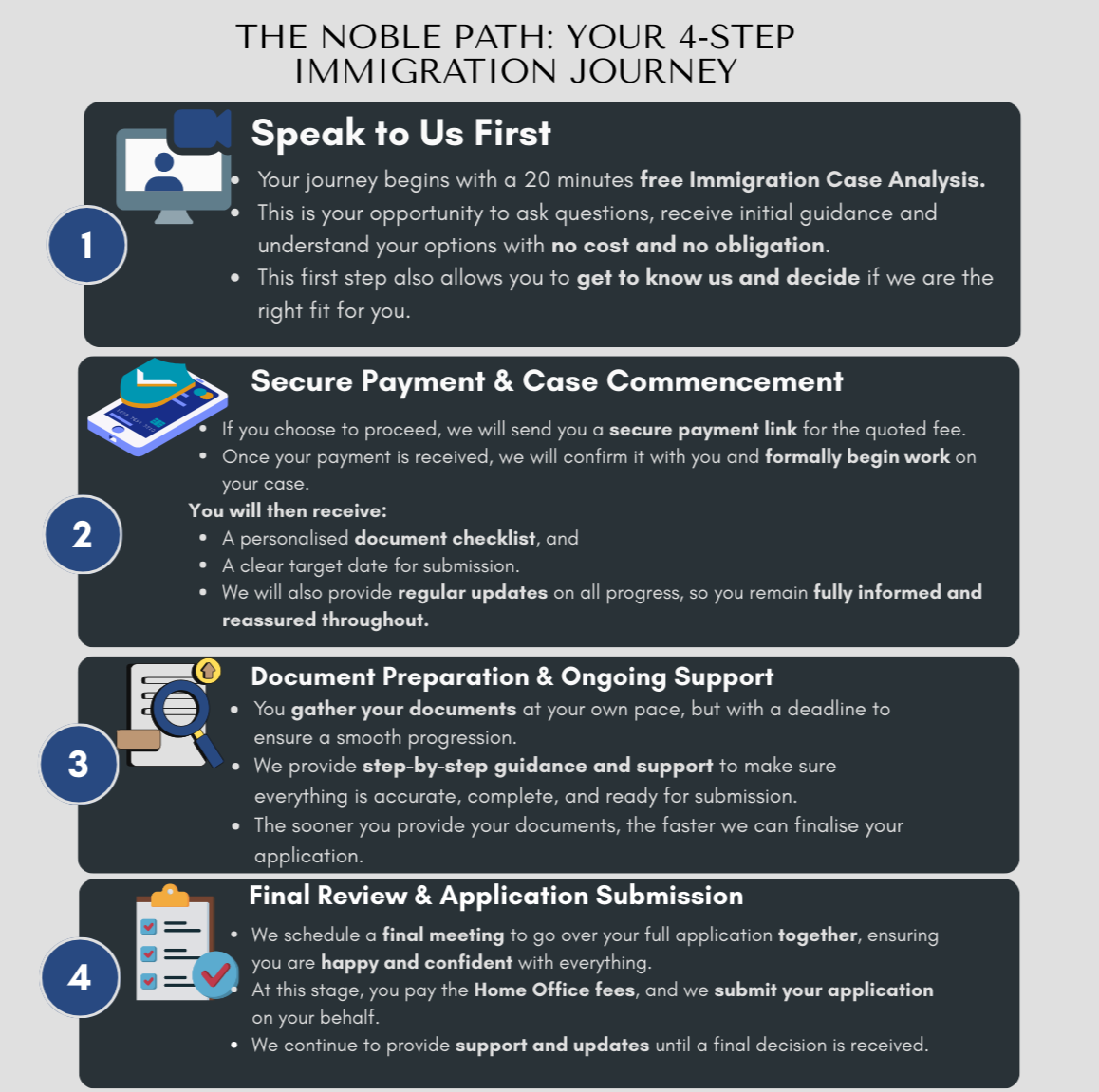 THE NOBLE PATH: YOUR 4-STEP IMMIGRATION JOURNEY

1

Speak to Us First

- Your journey begins with a 20 minutes free Immigration Case Analysis.
- This is your opportunity to ask questions, receive initial guidance and understand your options with no cost and no obligation.
- This first step also allows you to get to know us and decide if we are the right fit for you.

2

Secure Payment & Case Commencement

- If you choose to proceed, we will send you a secure payment link for the quoted fee.
- Once your payment is received, we will confirm it with you and formally begin work on your case.

You will then receive:

- A personalised document checklist, and
- A clear target date for submission.
- We will also provide regular updates on all progress, so you remain fully informed and reassured throughout.

3

Document Preparation & Ongoing Support

- You gather your documents at your own pace, but with a deadline to ensure a smooth progression.
- We provide step-by-step guidance and support to make sure everything is accurate, complete, and ready for submission.
- The sooner you provide your documents, the faster we can finalise your application.

4

Final Review & Application Submission

- We schedule a final meeting to go over your full application together, ensuring you are happy and confident with everything.
- At this stage, you pay the Home Office fees, and we submit your application on your behalf.
- We continue to provide support and updates until a final decision is received.