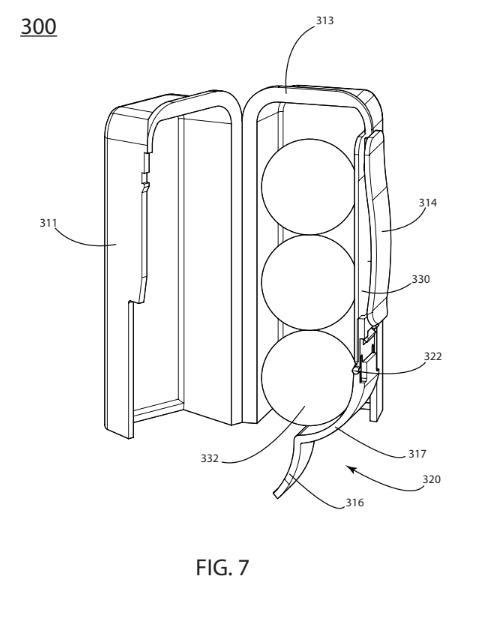 300

313

311

314

330

322

332

317

320

316

FIG. 7