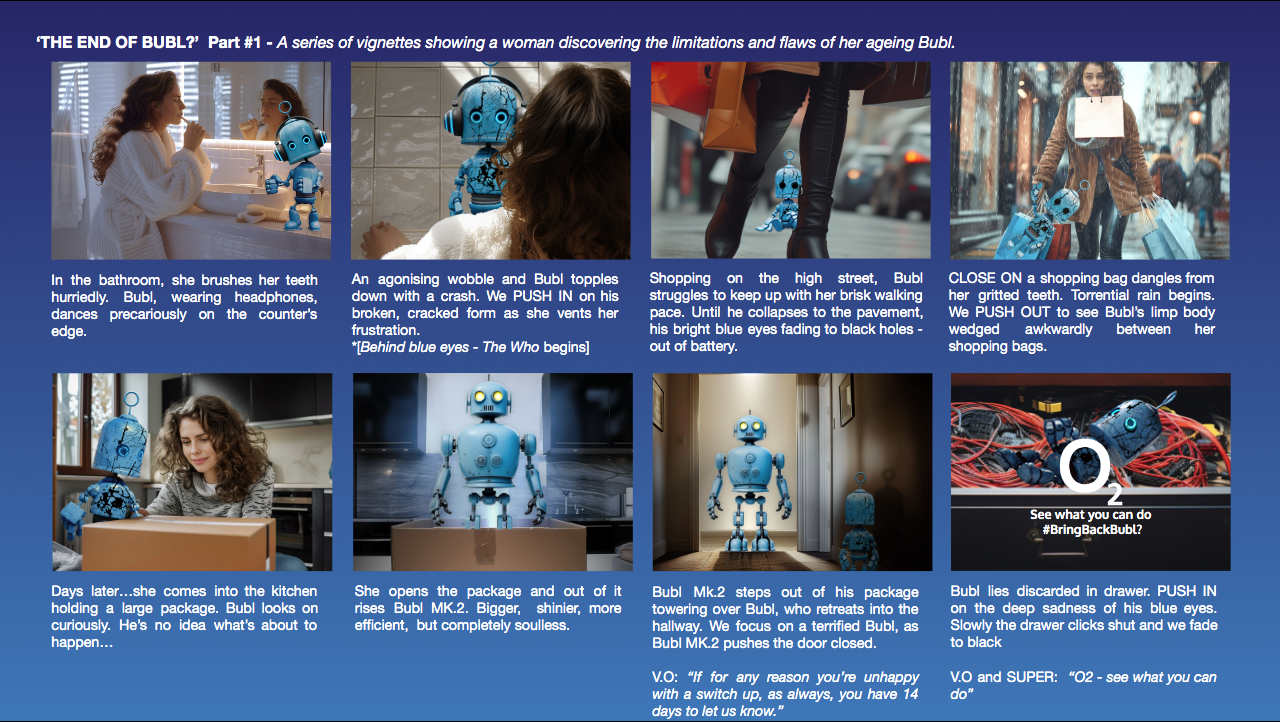 'THE END OF BUBL?' Part #1 - A series of vignettes showing a woman discovering the limitations and flaws of her ageing Bubl.

In the bathroom, she brushes her teeth hurriedly. Bubl, wearing headphones, dances precariously on the counter's edge.

An agonising wobble and Bubl topples down with a crash. We PUSH IN on his broken, cracked form as she vents her frustration.
*[Behind blue eyes - The Who begins]

Shopping on the high street, Bubl struggles to keep up with her brisk walking pace. Until he collapses to the pavement, his bright blue eyes fading to black holes - out of battery.

CLOSE ON a shopping bag dangles from her gritted teeth. Torrential rain begins. We PUSH OUT to see Bubl's limp body wedged awkwardly between her shopping bags.

Days later…she comes into the kitchen holding a large package. Bubl looks on curiously. He's no idea what's about to happen…

She opens the package and out of it rises Bubl MK.2. Bigger, shinier, more efficient, but completely soulless.

Bubl Mk.2 steps out of his package towering over Bubl, who retreats into the hallway. We focus on a terrified Bubl, as Bubl MK.2 pushes the door closed.

V.O: "If for any reason you're unhappy with a switch up, as always, you have 14 days to let us know."

$O_2$
See what you can do
#BringBackBubl?

Bubl lies discarded in drawer. PUSH IN on the deep sadness of his blue eyes. Slowly the drawer clicks shut and we fade to black

V.O and SUPER: "O2 - see what you can do"