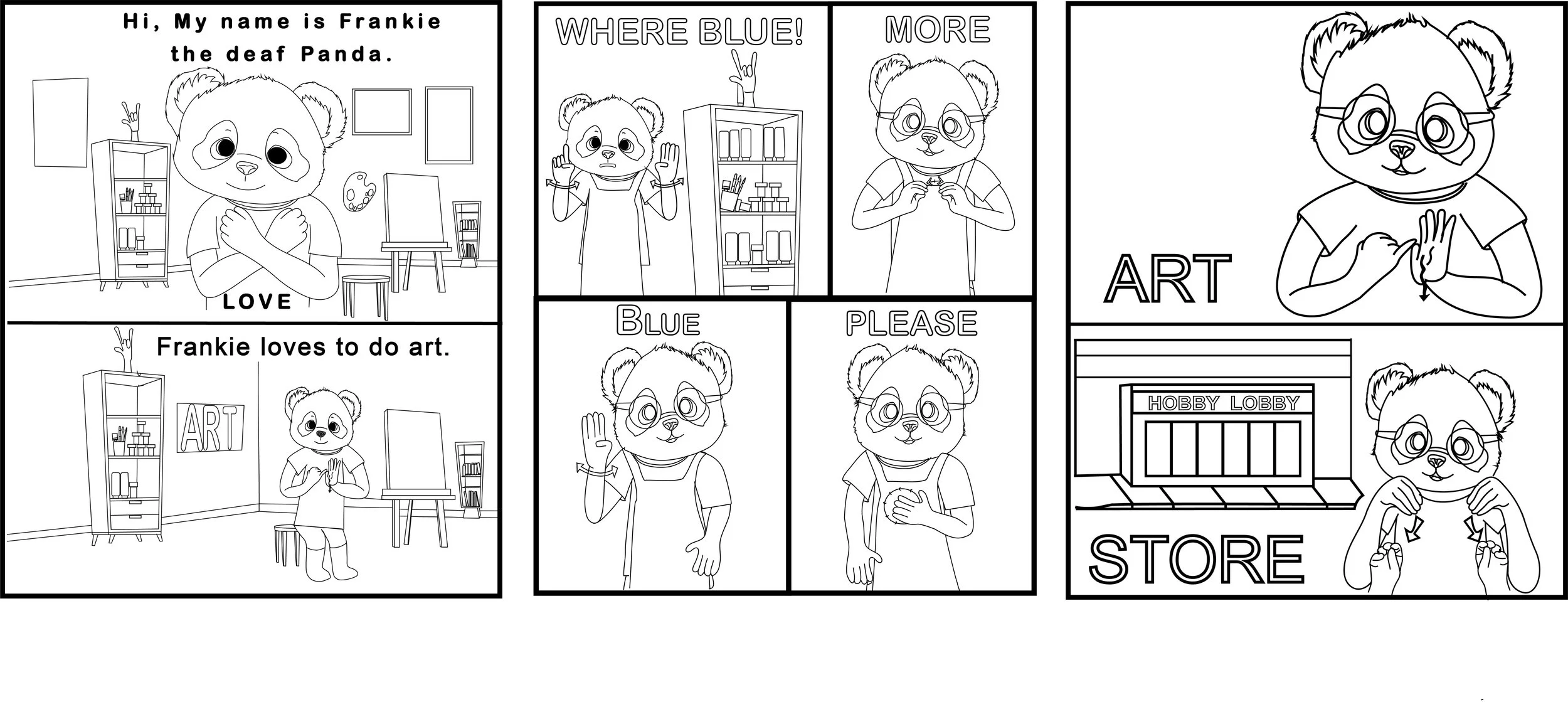 Hi, My name is Frankie the deaf Panda.

LOVE

Frankie loves to do art.

ART

WHERE BLUE!

MORE

BLUE

PLEASE

ART

HOBBY LOBBY

STORE