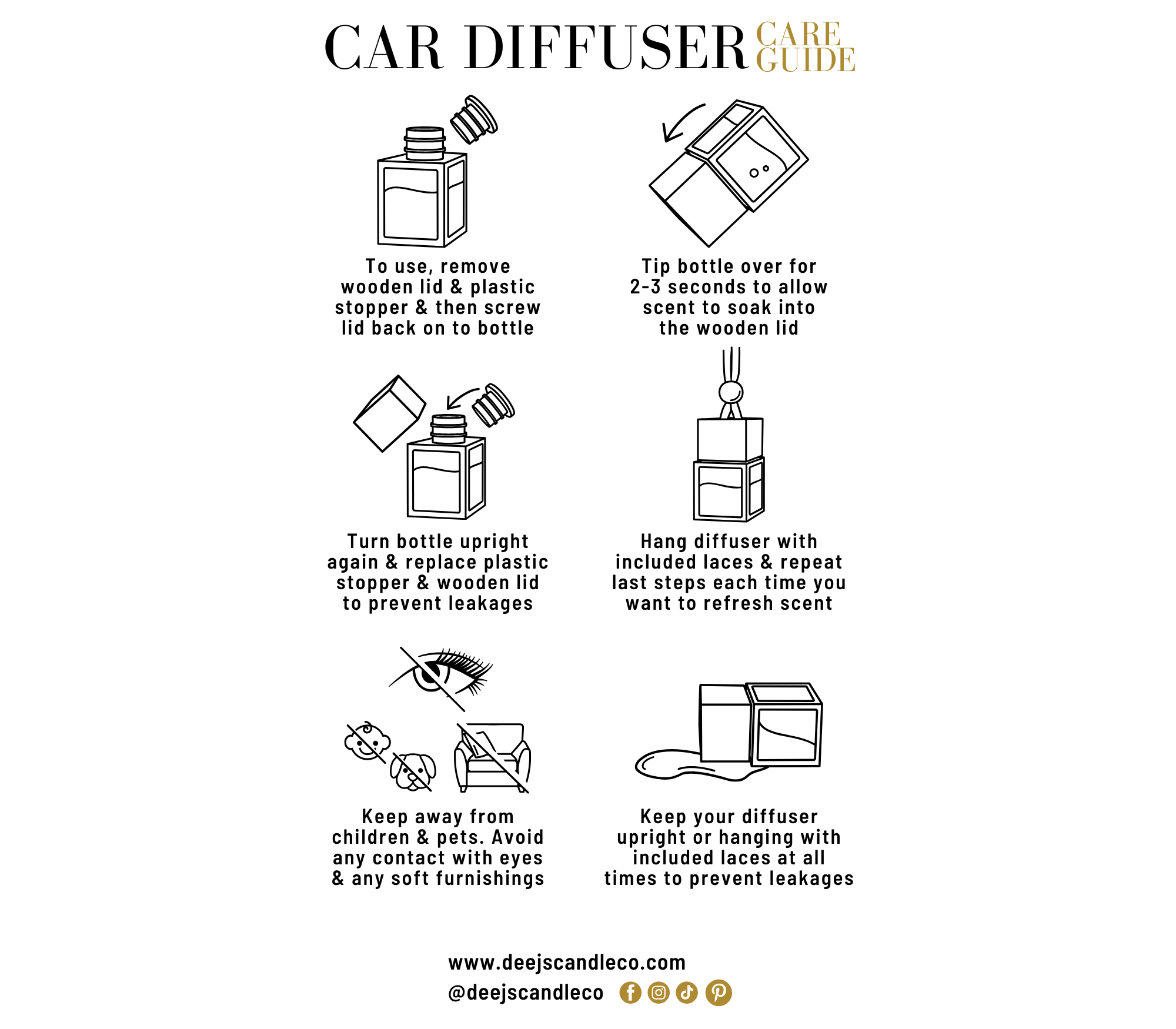 CAR DIFFUSER CARE GUIDE

To use, remove wooden lid & plastic stopper & then screw lid back on to bottle

Tip bottle over for 2-3 seconds to allow scent to soak into the wooden lid

Turn bottle upright again & replace plastic stopper & wooden lid to prevent leakages

Hang diffuser with included laces & repeat last steps each time you want to refresh scent

Keep away from children & pets. Avoid any contact with eyes & any soft furnishings

Keep your diffuser upright or hanging with included laces at all times to prevent leakages

www.deejscandleco.com
@deejscandleco