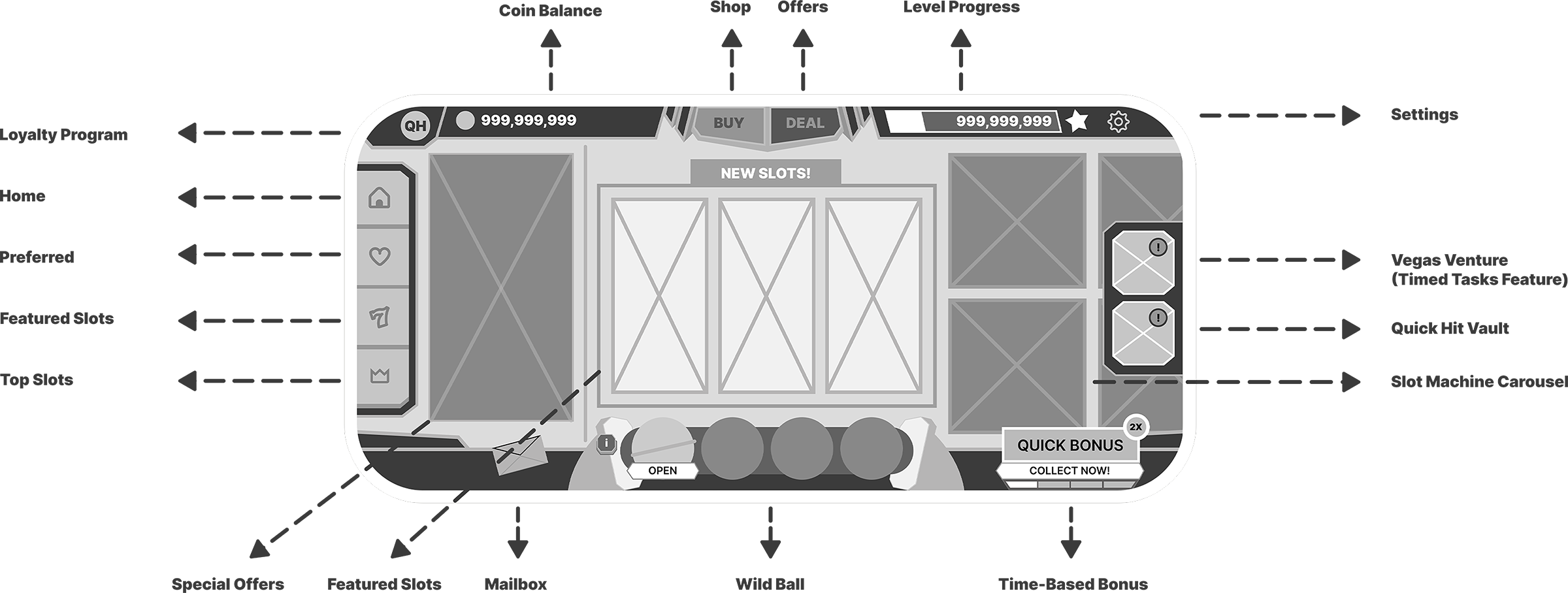 Coin Balance
Shop
Offers
Level Progress

Loyalty Program
Home
Preferred
Featured Slots
Top Slots

QH
999,999,999
BUY
DEAL
999,999,999
NEW SLOTS!
i
OPEN
2X
QUICK BONUS
COLLECT NOW!

Settings
Vegas Venture (Timed Tasks Feature)
Quick Hit Vault
Slot Machine Carousel

Special Offers
Featured Slots
Mailbox
Wild Ball
Time-Based Bonus