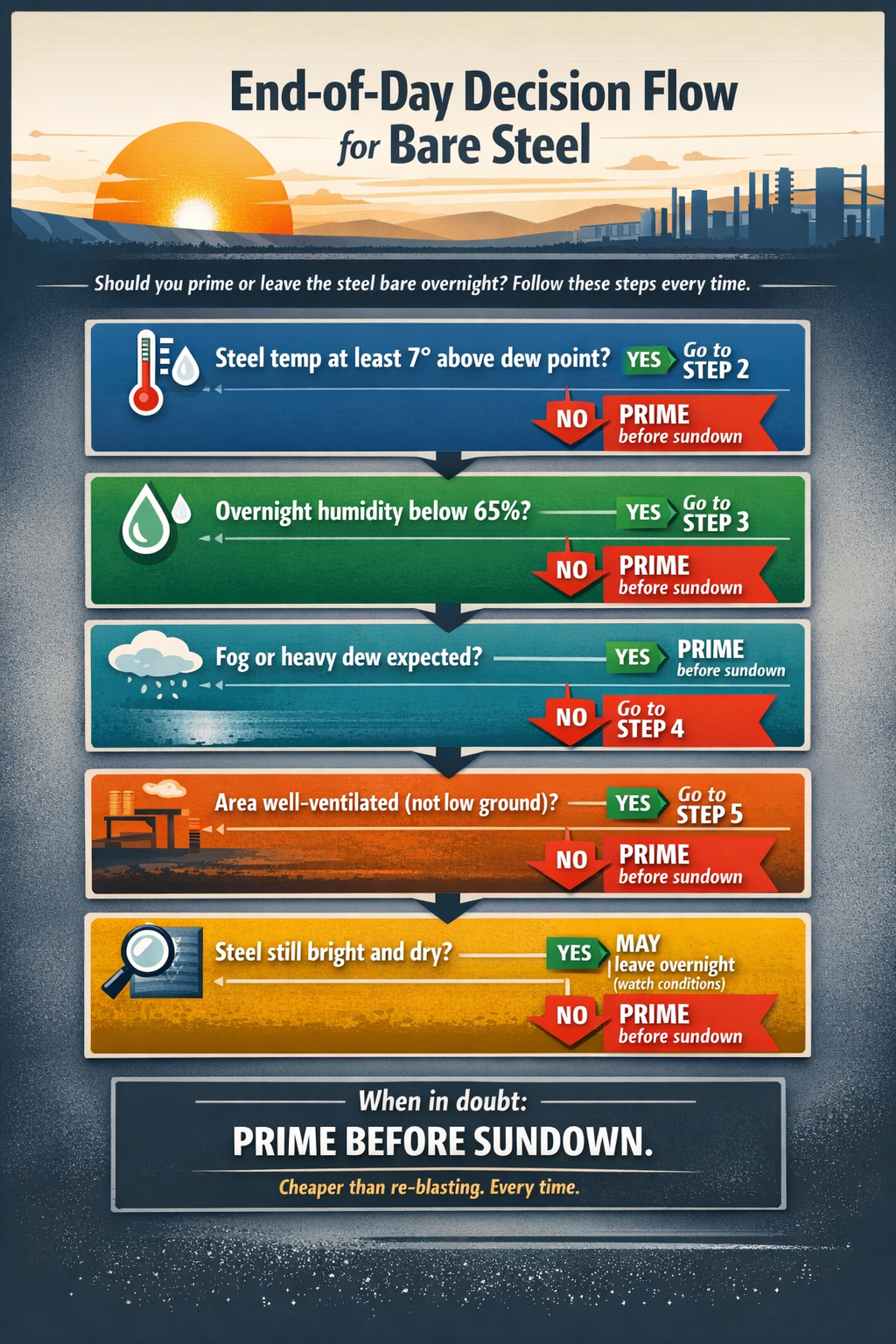 End-of-Day Decision Flow
for Bare Steel

Should you prime or leave the steel bare overnight? Follow these steps every time.

Steel temp at least 7° above dew point? YES Go to STEP 2
NO PRIME before sundown

Overnight humidity below 65%? YES Go to STEP 3
NO PRIME before sundown

Fog or heavy dew expected? YES PRIME before sundown
NO Go to STEP 4

Area well-ventilated (not low ground)? YES Go to STEP 5
NO PRIME before sundown

Steel still bright and dry? YES MAY leave overnight (watch conditions)
NO PRIME before sundown

When in doubt:
PRIME BEFORE SUNDOWN.
Cheaper than re-blasting. Every time.